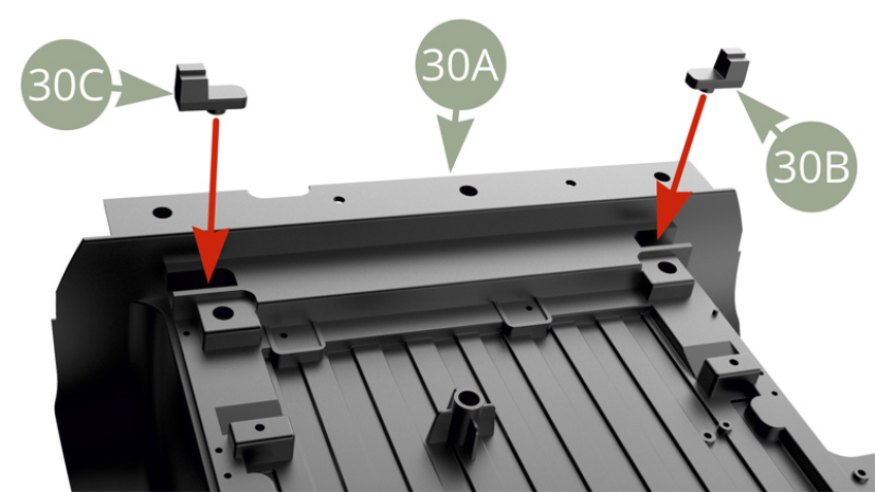 30C
30A
30B