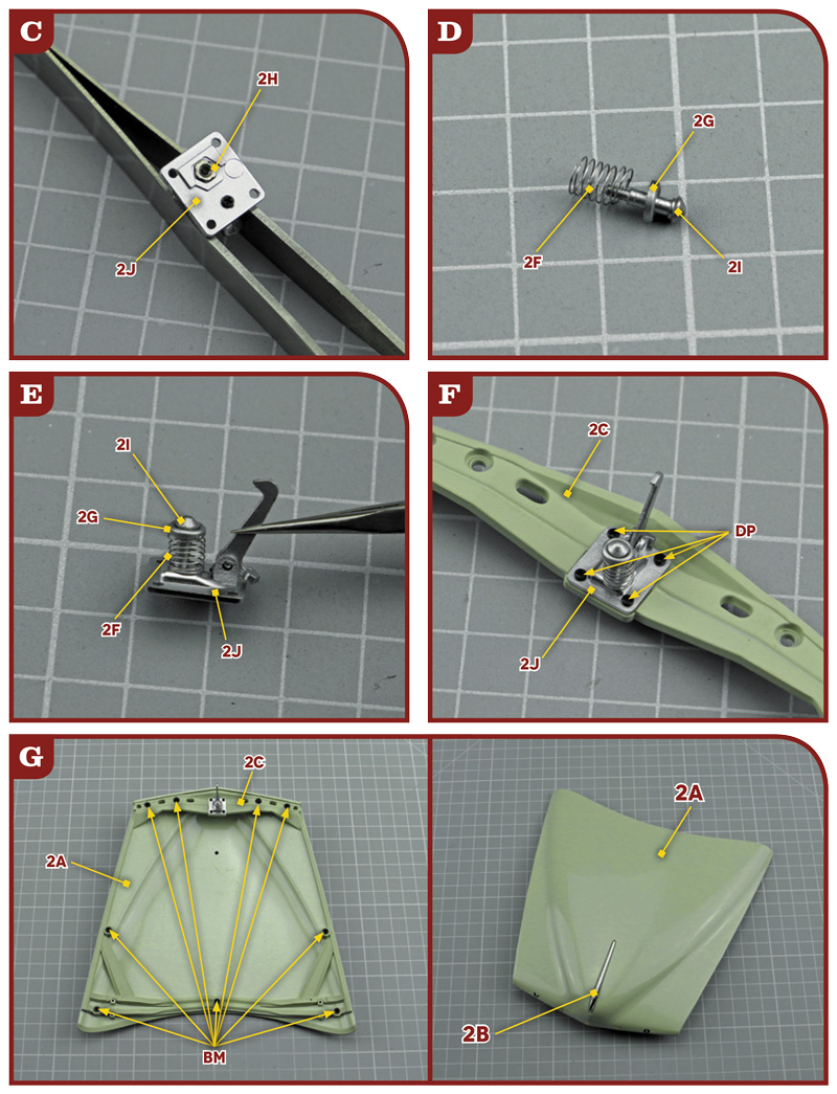 C
2H
2J

D
2G
2F
2I

E
2I
2G
2F
2J

F
2C
DP
2J

G
2C
2A
BM

2A
2B