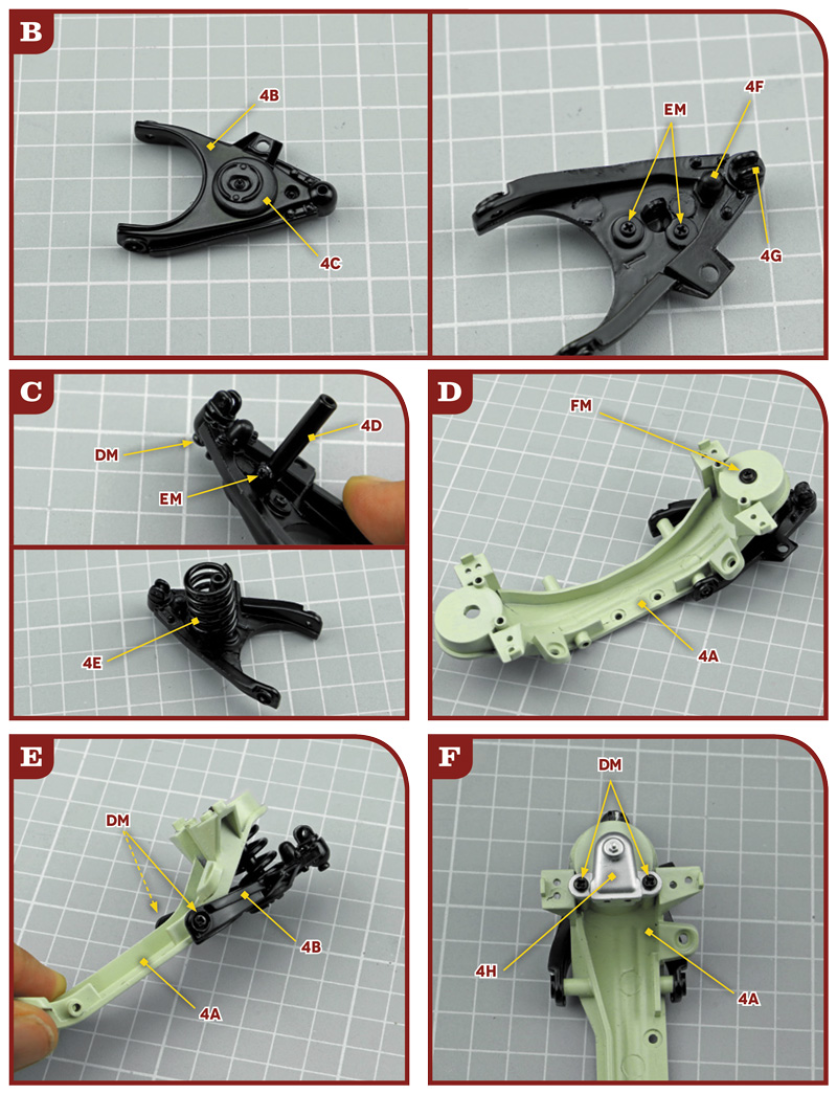 B

4B

4C

EM

4F

4G

C

DM

4D

EM

4E

D

FM

4A

E

DM

4B

4A

F

DM

4H

4A