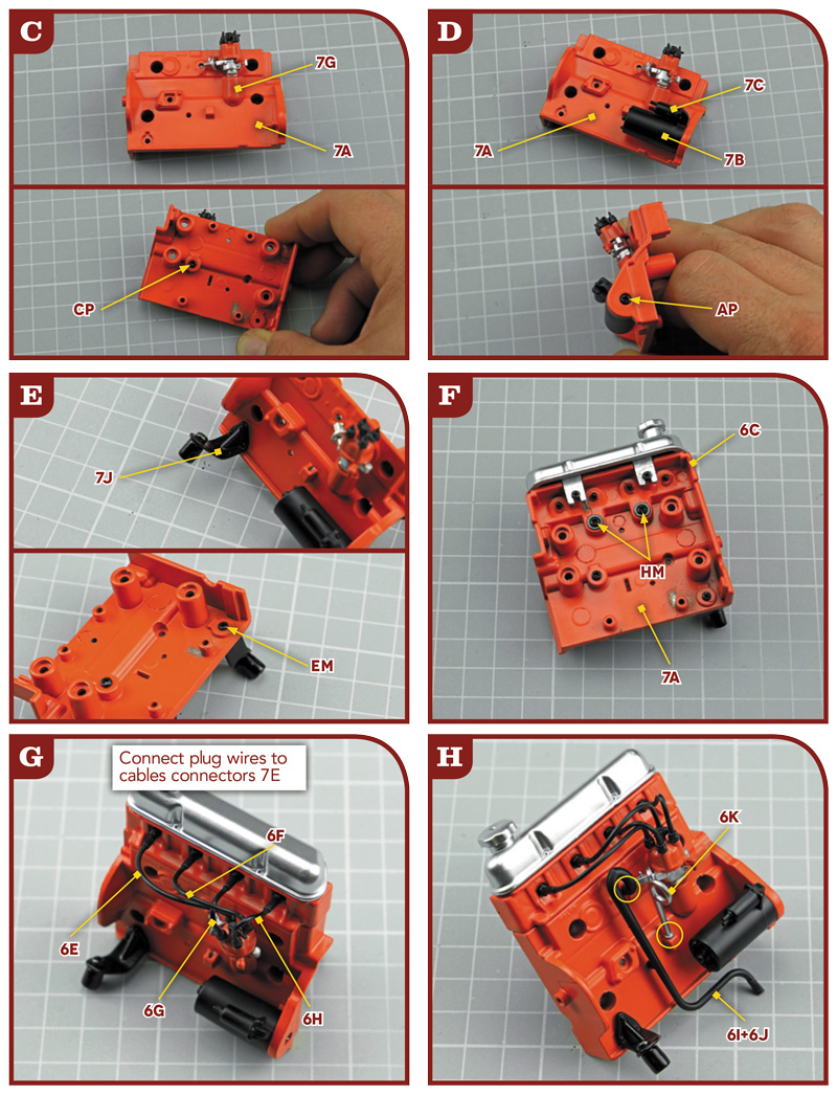 C

7G

7A

CP

D

7C

7A

7B

AP

E

7J

EM

F

6C

HM

7A

G

Connect plug wires to cables connectors 7E

6F

6E

6G

6H

H

6K

6I+6J