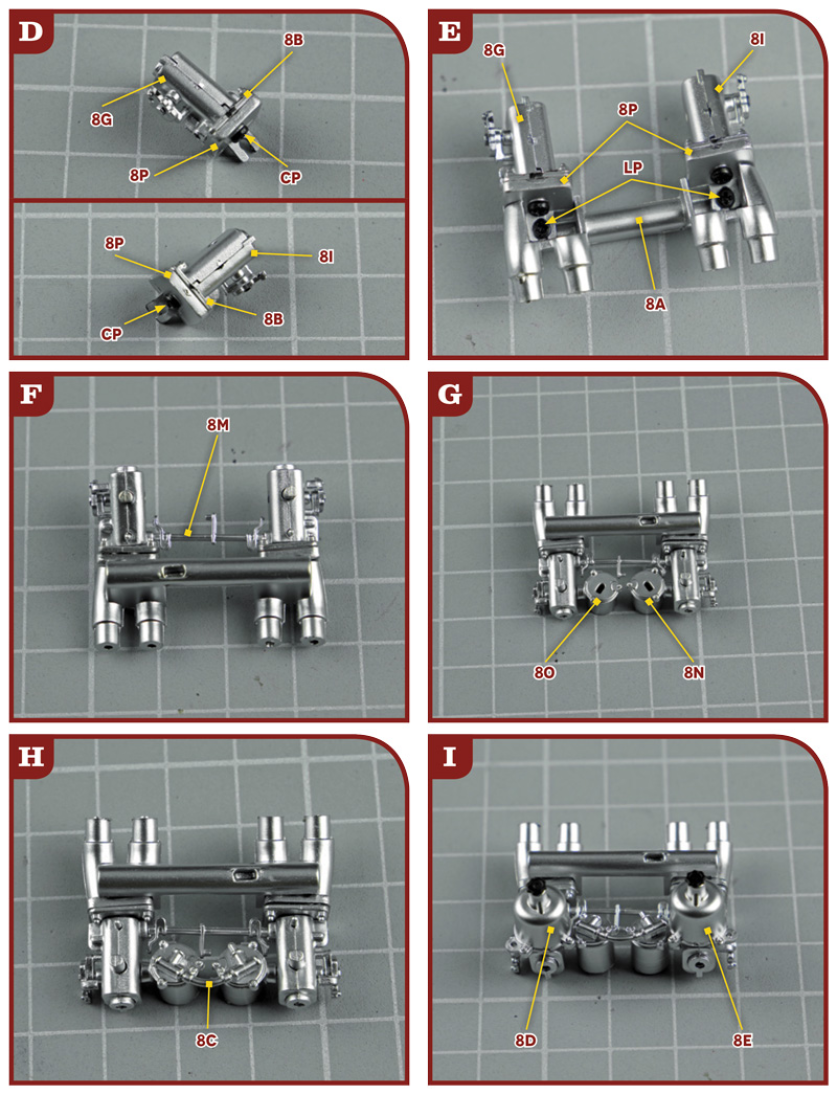 D
8B
8G
8P
CP

8P
8I
CP
8B

E
8G
8I
8P
LP
8A

F
8M

G
8O
8N

H
8C

I
8D
8E