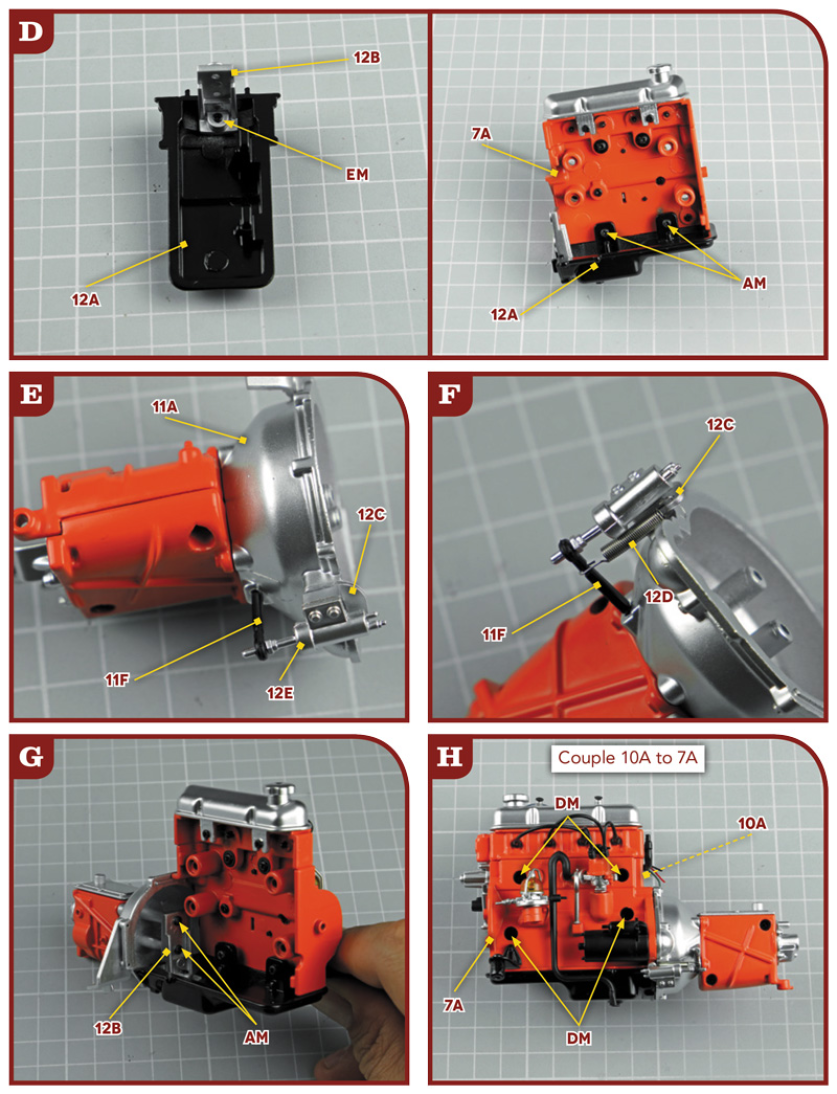 D

12B

EM

12A

7A

AM

12A

E

11A

12C

11F

12E

F

12C

12D

11F

G

12B

AM

H

Couple 10A to 7A

DM

10A

7A

DM