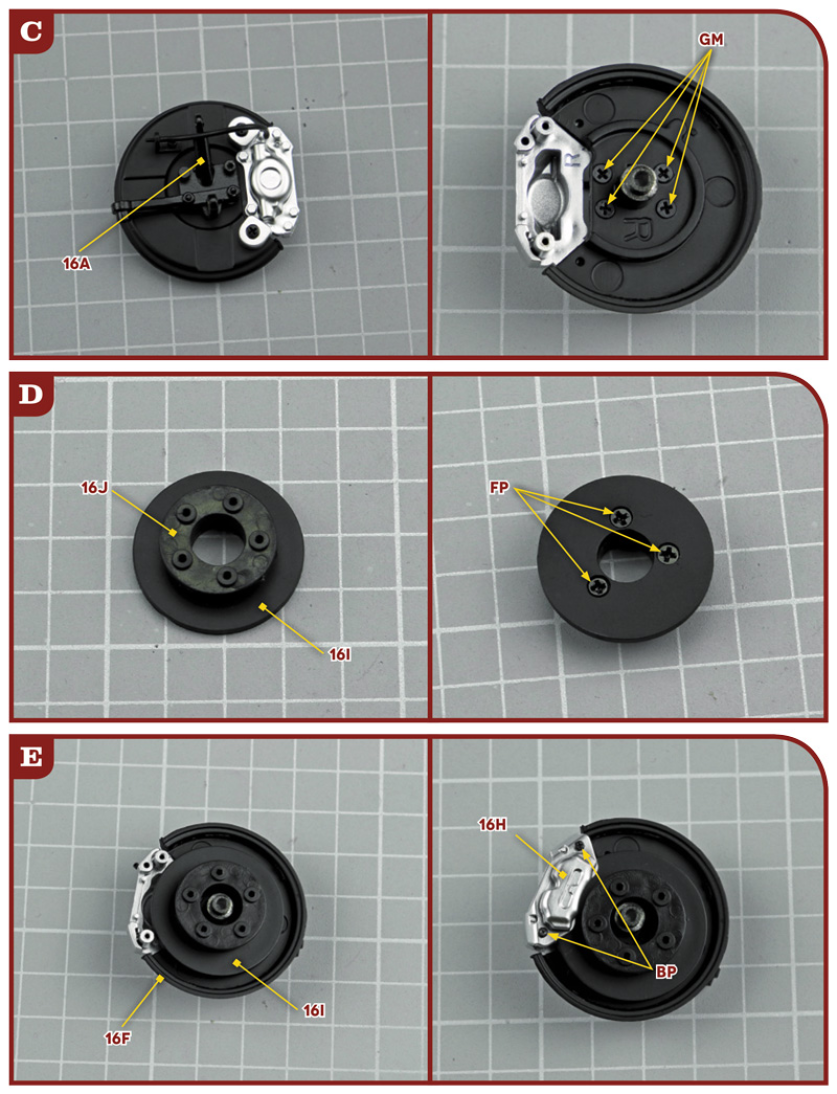 C

16A

GM

R

R

D

16J

16I

FP

E

16F

16I

16H

BP