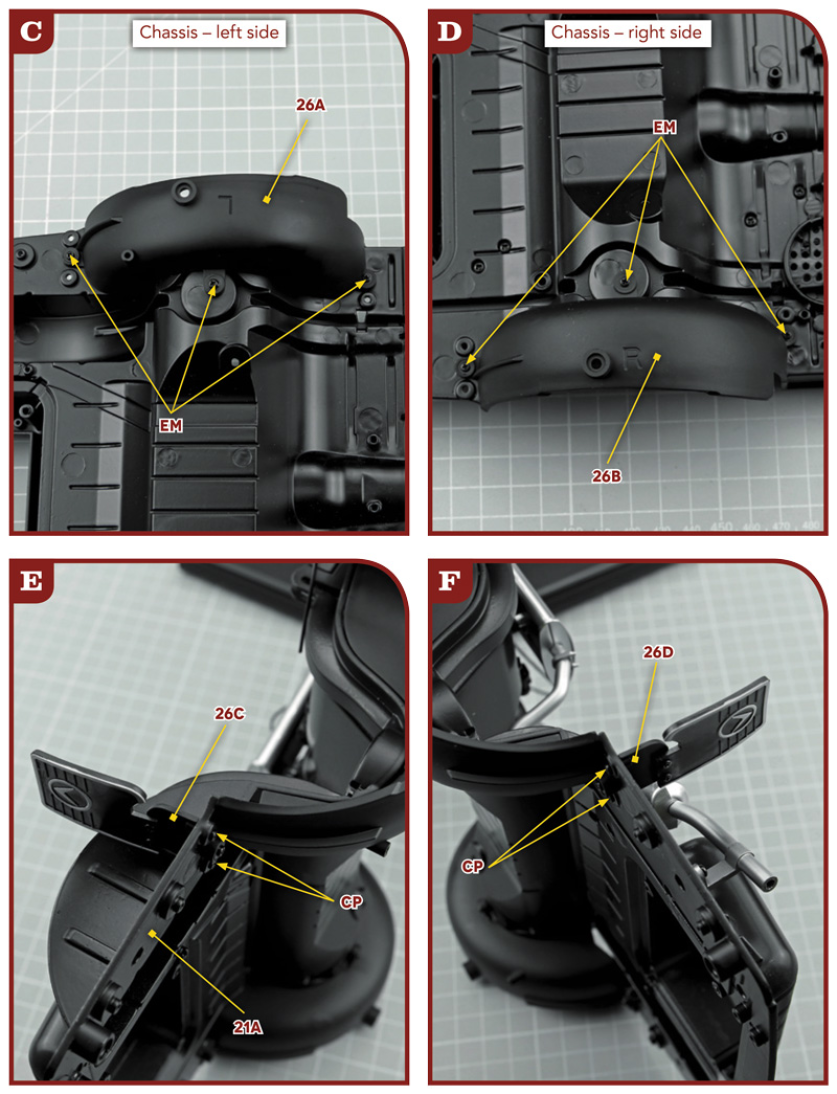 C

Chassis – left side

26A

EM

D

Chassis – right side

EM

26B

E

26C

CP

21A

F

26D

CP