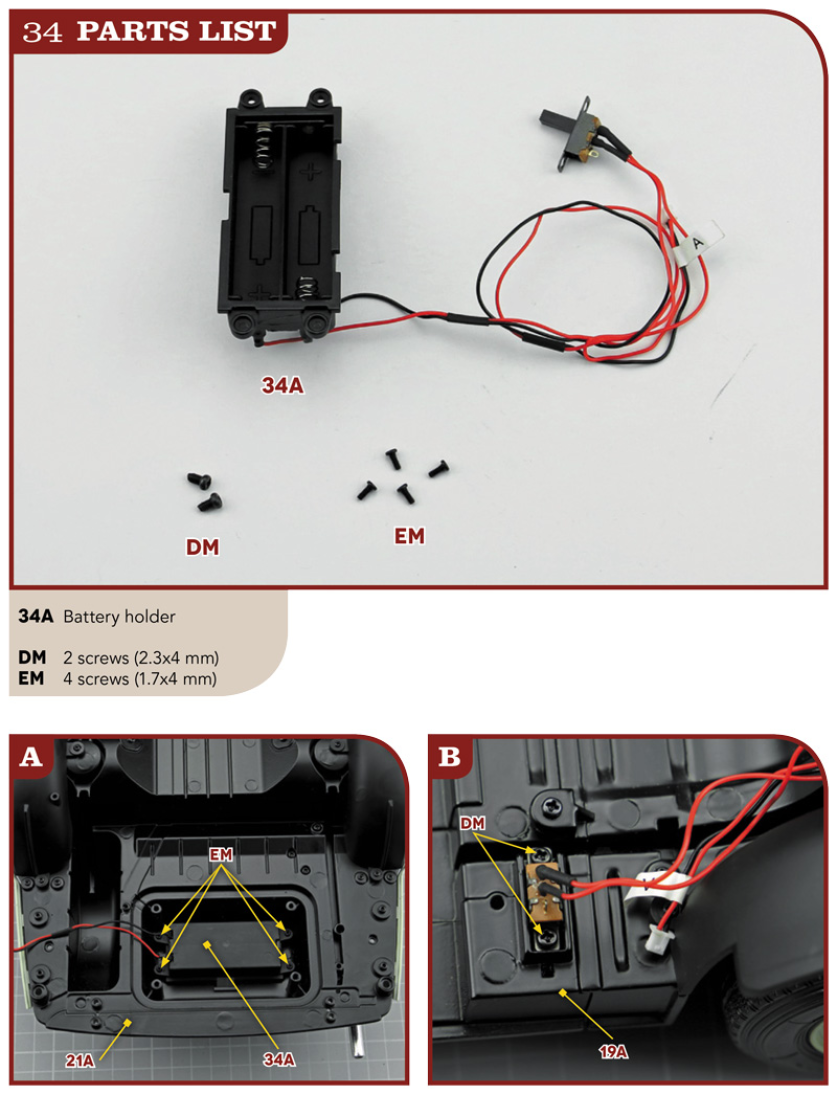 34 PARTS LIST

A

34A

DM

EM

34A Battery holder

DM 2 screws (2.3x4 mm)
EM 4 screws (1.7x4 mm)

A

EM

21A

34A

B

DM

19A