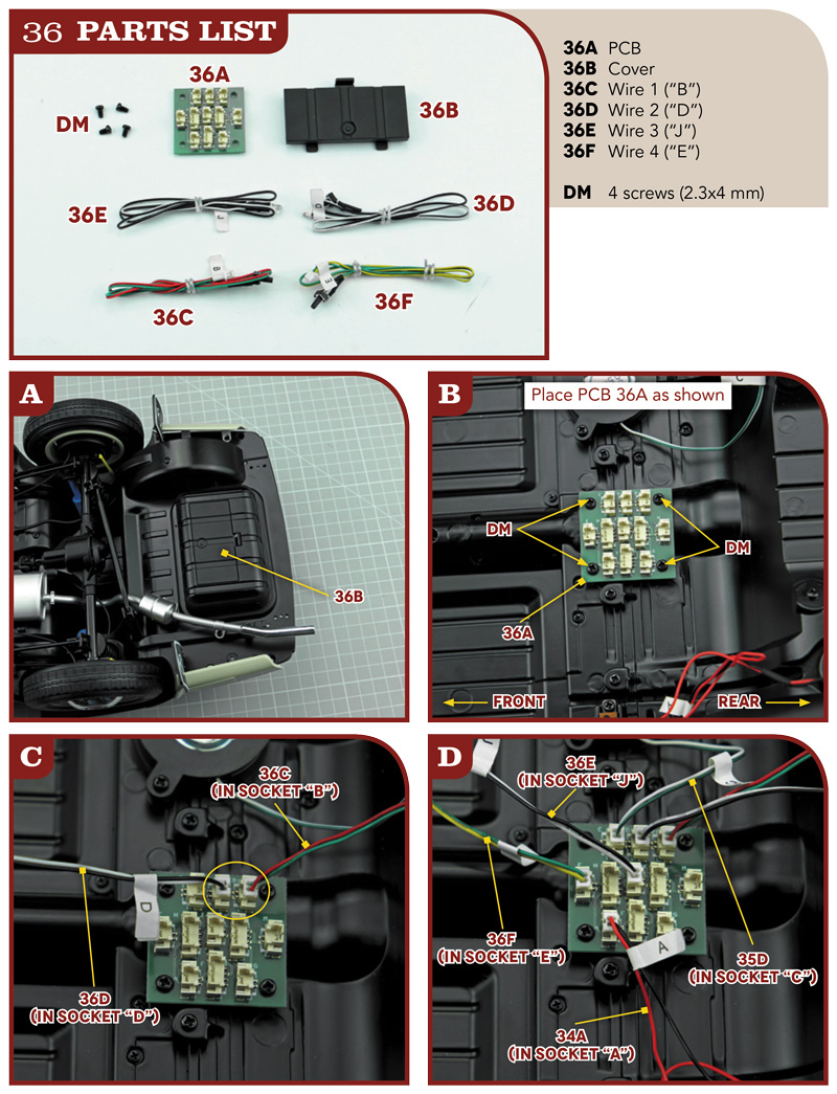 36 PARTS LIST

36A

DM

36B

36E

36D

36C

36F

36A PCB
36B Cover
36C Wire 1 ("B")
36D Wire 2 ("D")
36E Wire 3 ("J")
36F Wire 4 ("E")

DM 4 screws (2.3x4 mm)

A

36B

B

Place PCB 36A as shown

DM

DM

36A

FRONT

REAR

C

36C
(IN SOCKET "B")

D

36D
(IN SOCKET "D")

D

36E
(IN SOCKET "J")

36F
(IN SOCKET "E")

A

35D
(IN SOCKET "C")

34A
(IN SOCKET "A")