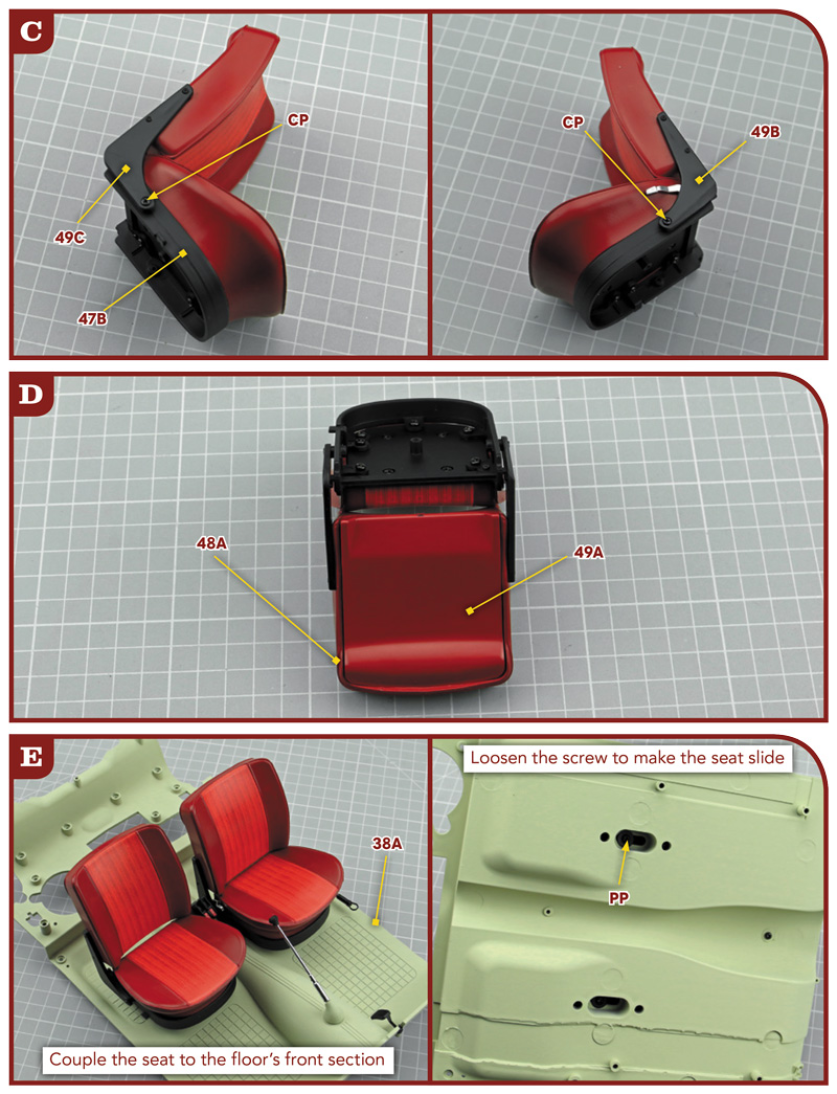 C

CP

49C

47B

CP

49B

D

48A

49A

E

38A

Couple the seat to the floor's front section

Loosen the screw to make the seat slide

PP