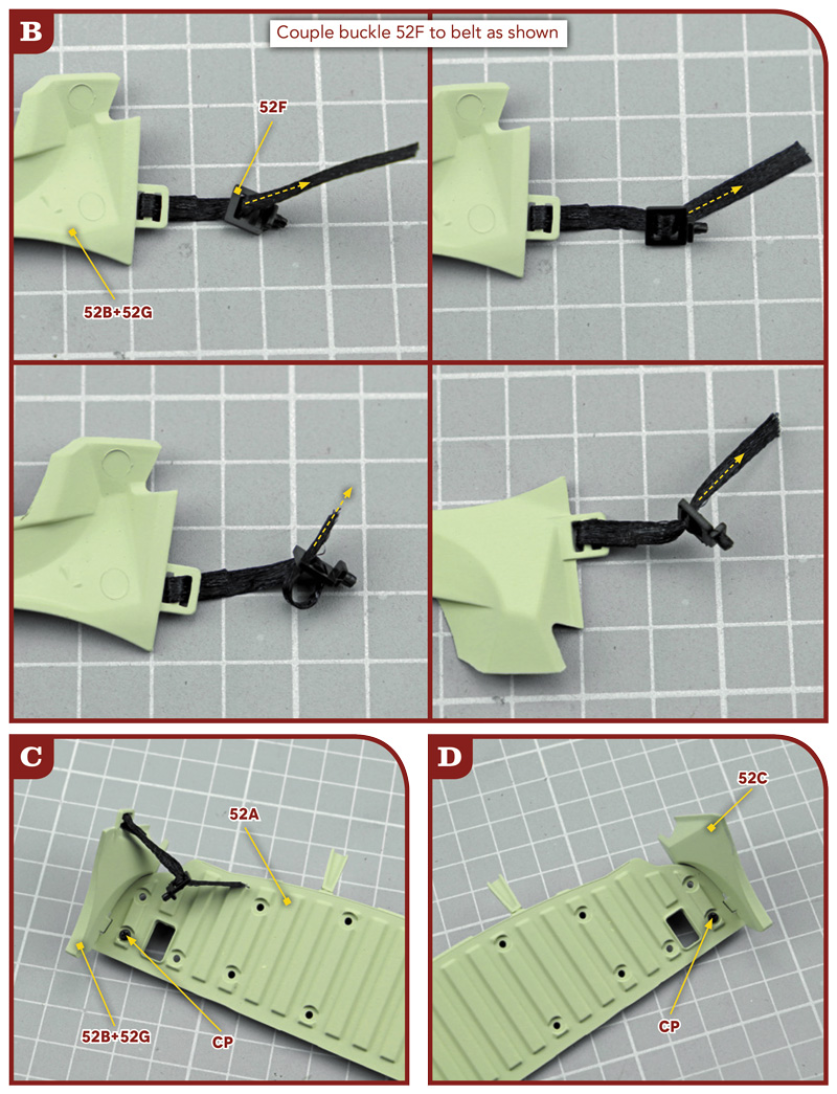 B

Couple buckle 52F to belt as shown

52F

52B+52G

C

52A

52B+52G

CP

D

52C

CP