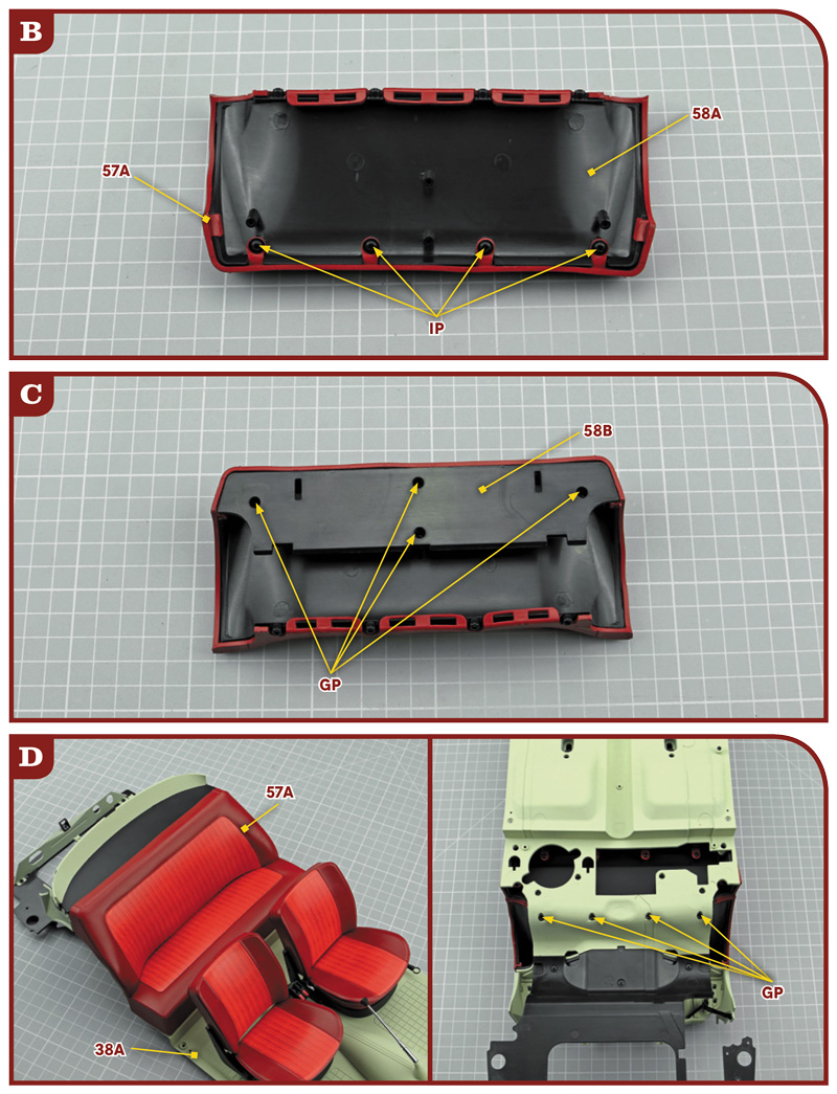 B

57A

58A

IP

C

58B

GP

D

57A

38A

GP