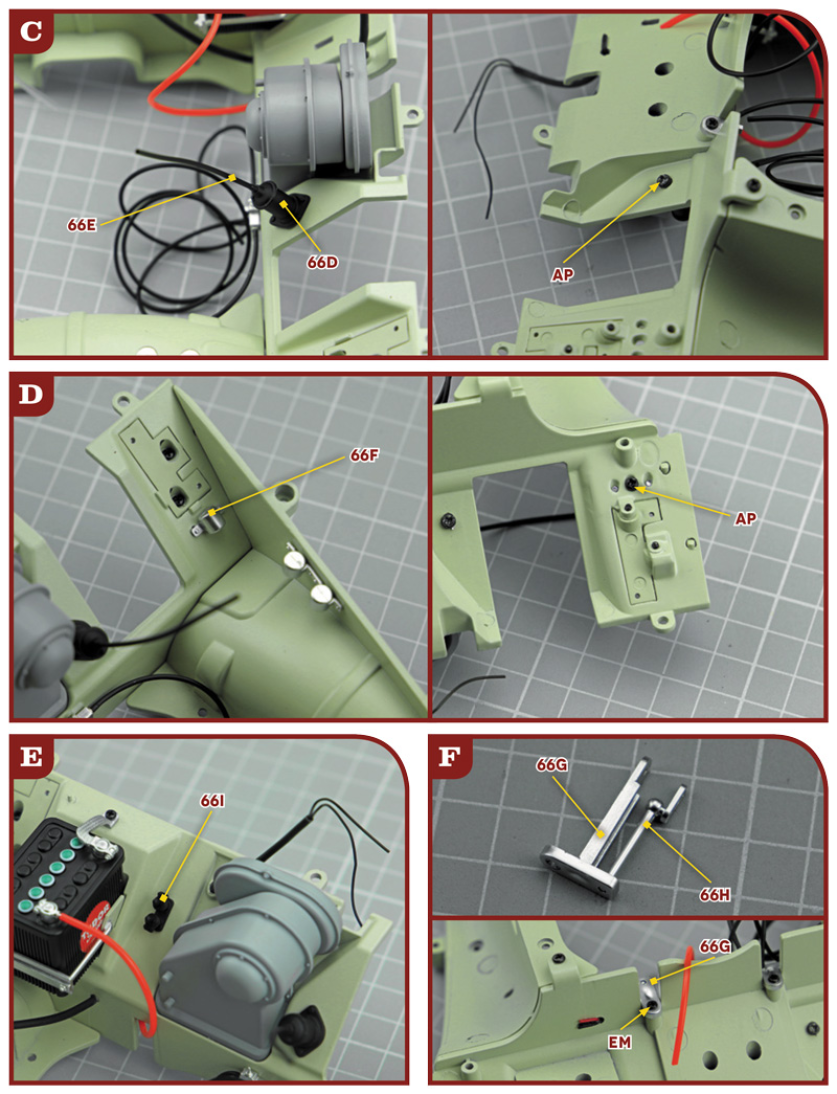 C

66E

66D

AP

D

66F

AP

E

66I

F

66G

66H

66G

EM