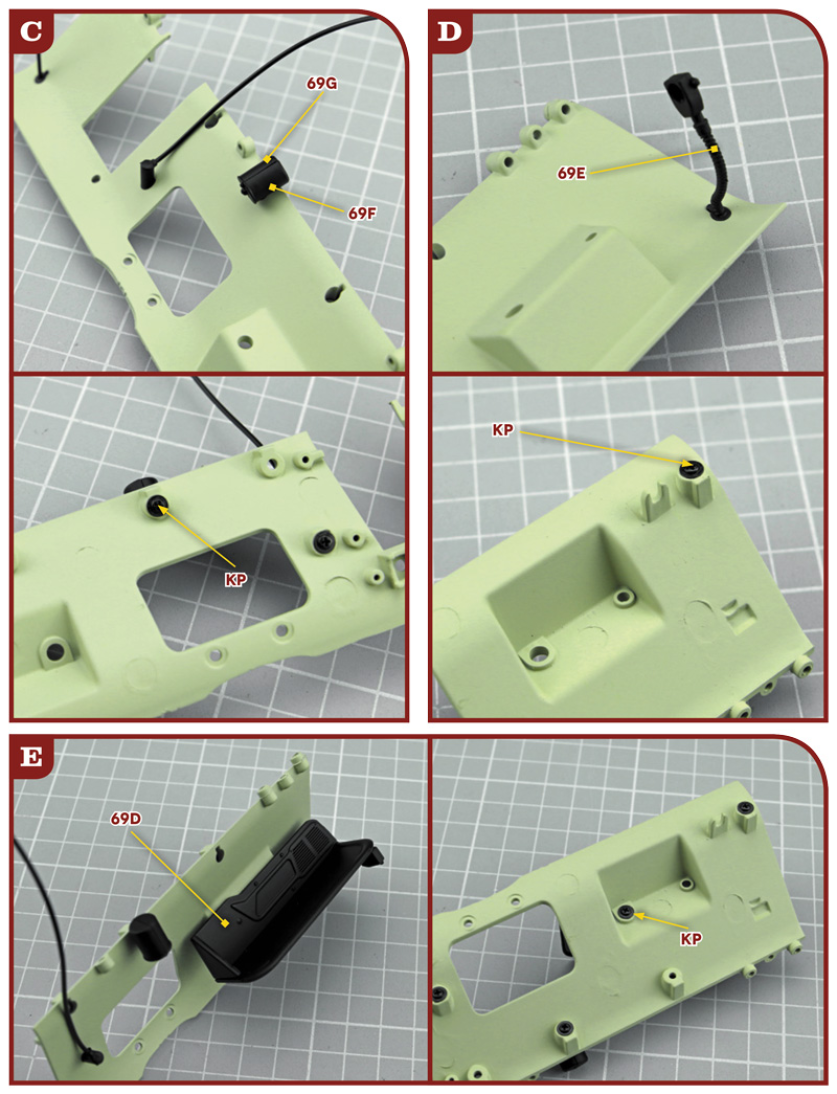 C

69G

69F

KP

D

69E

KP

E

69D

KP