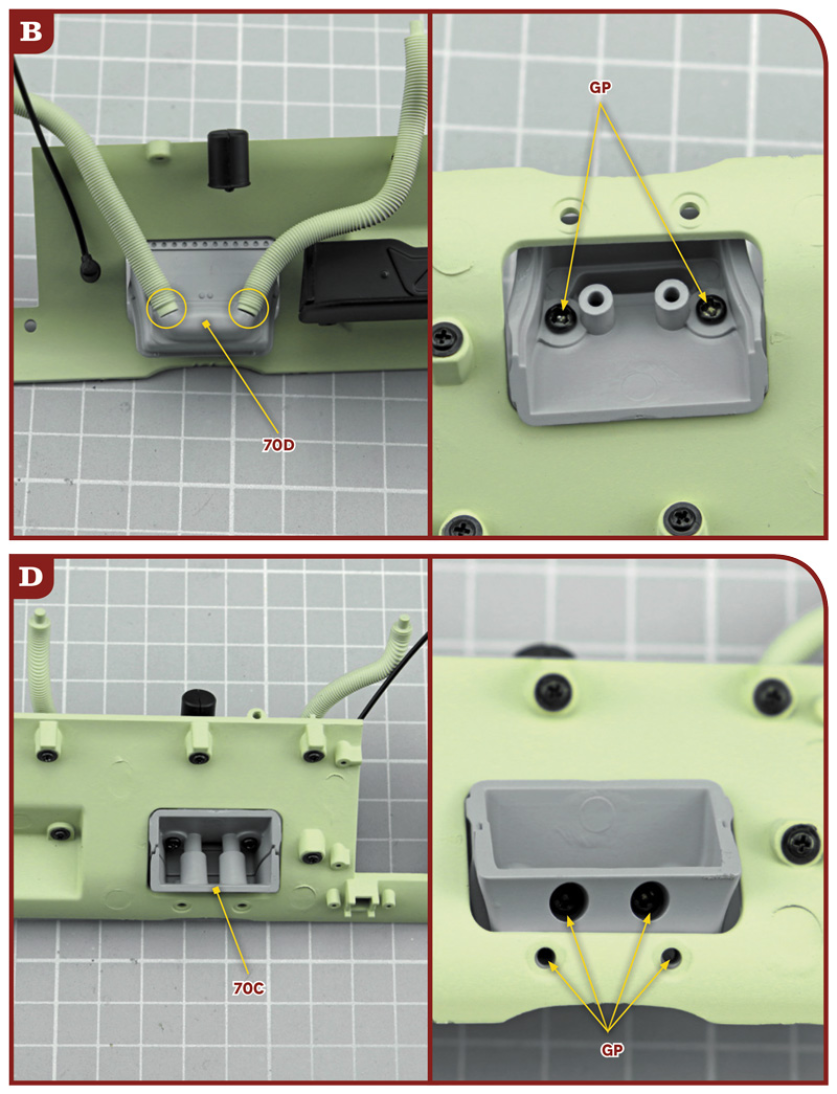 B

70D

GP

D

70C

GP