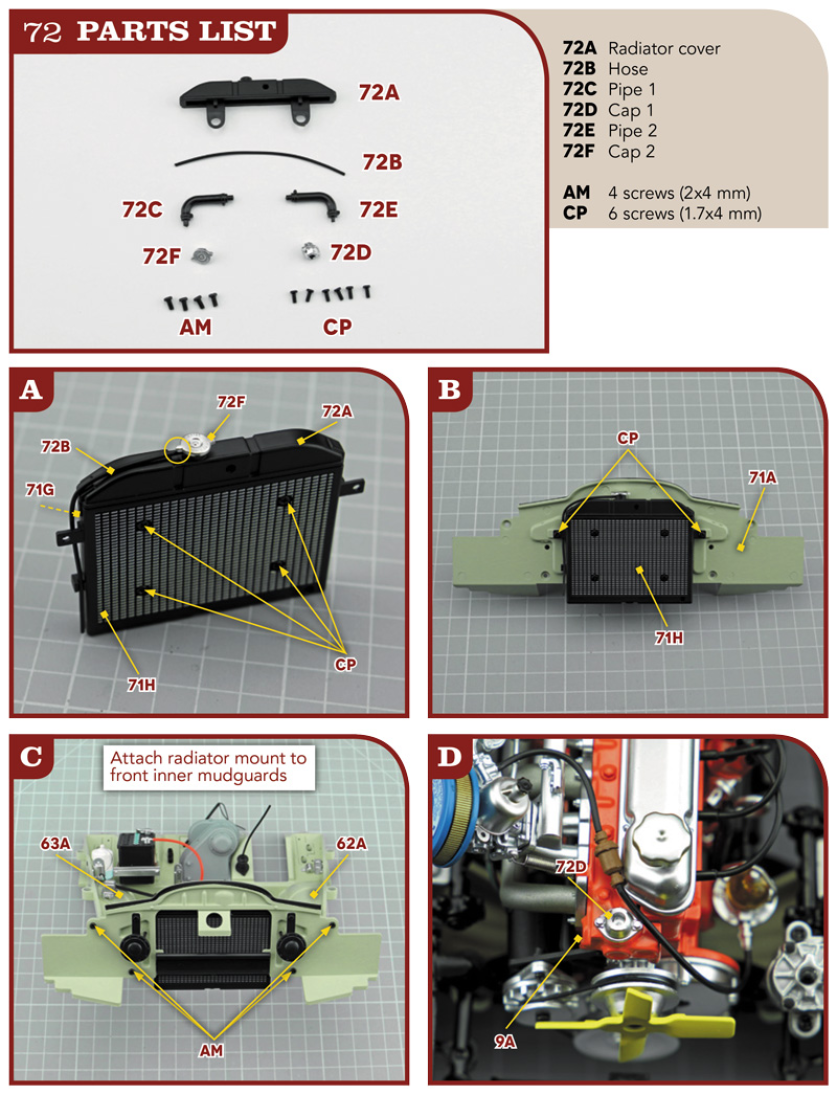 72 PARTS LIST

72A
72B
72C
72E
72F
72D
AM
CP

72A Radiator cover
72B Hose
72C Pipe 1
72D Cap 1
72E Pipe 2
72F Cap 2

AM 4 screws (2x4 mm)
CP 6 screws (1.7x4 mm)

A
72F
72A
72B
71G
CP
71H

B
CP
71A
71H

C
Attach radiator mount to front inner mudguards
63A
62A
AM

D
72D
9A