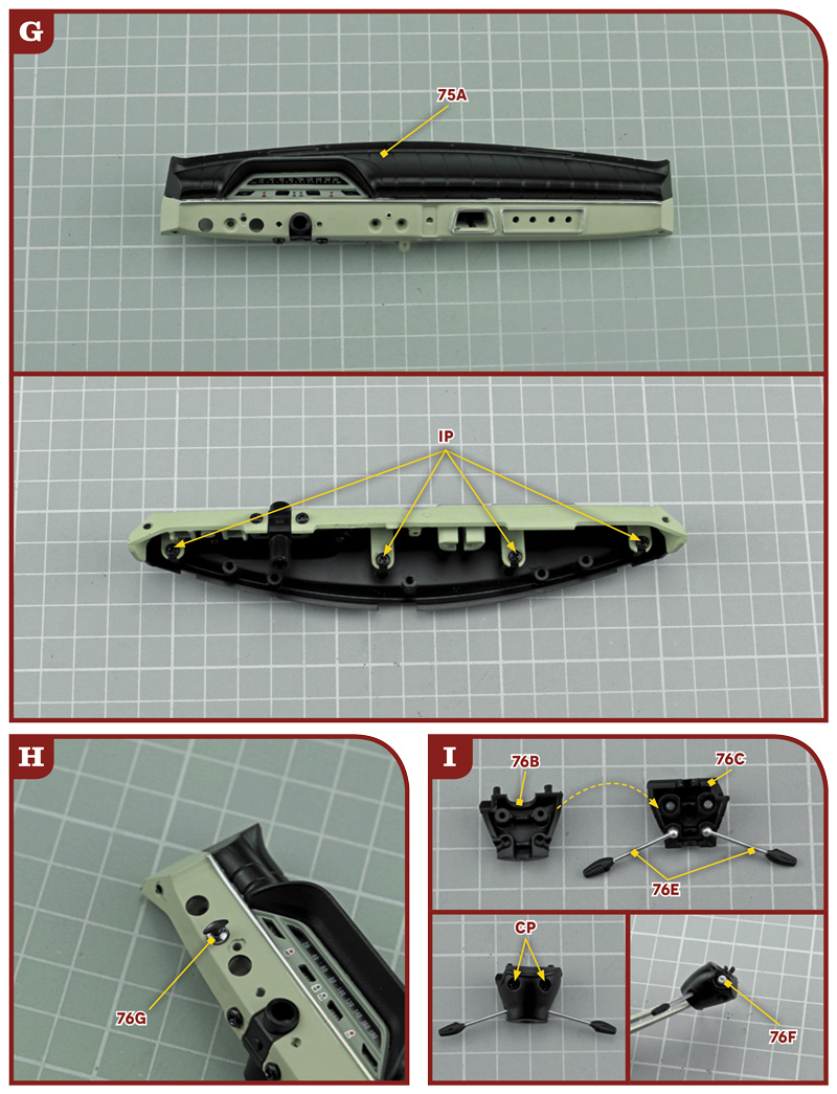 G

75A

IP

H

76G

I

76B

76C

76E

CP

76F