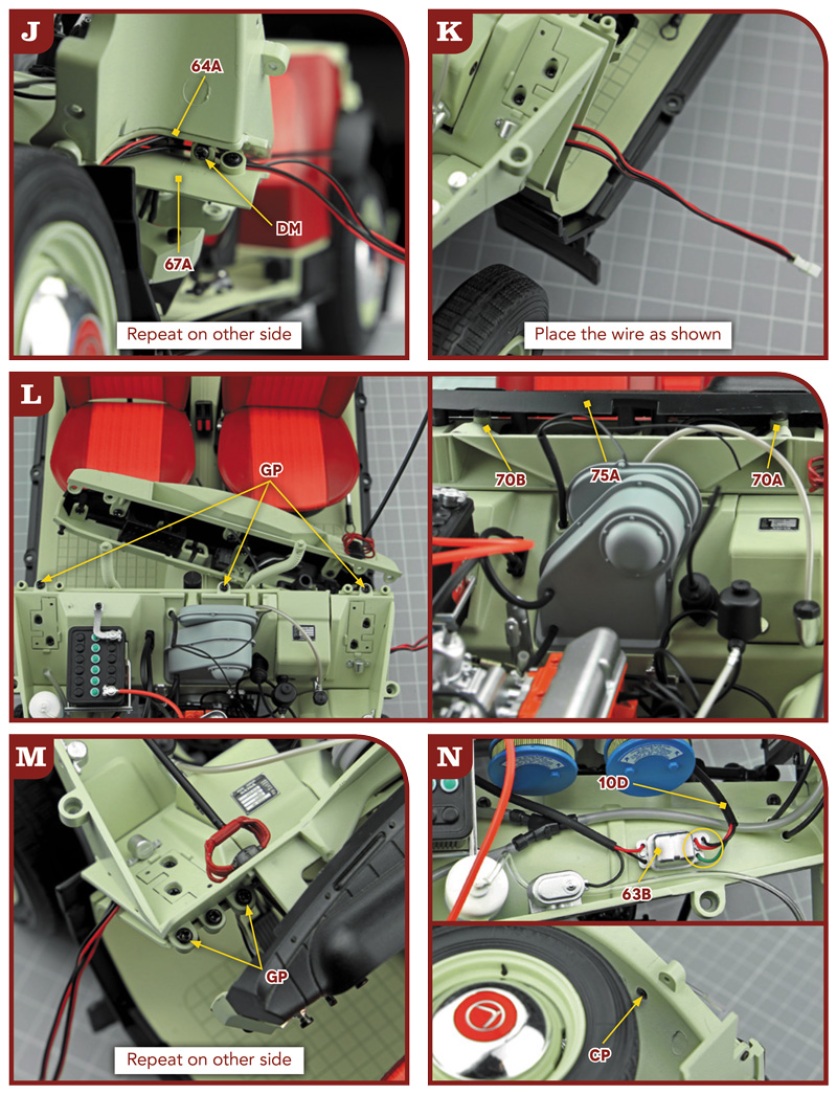 J
64A
DM
67A
Repeat on other side

K
Place the wire as shown

L
GP

70B
75A
70A

M
GP
Repeat on other side

N
10D
63B
CP