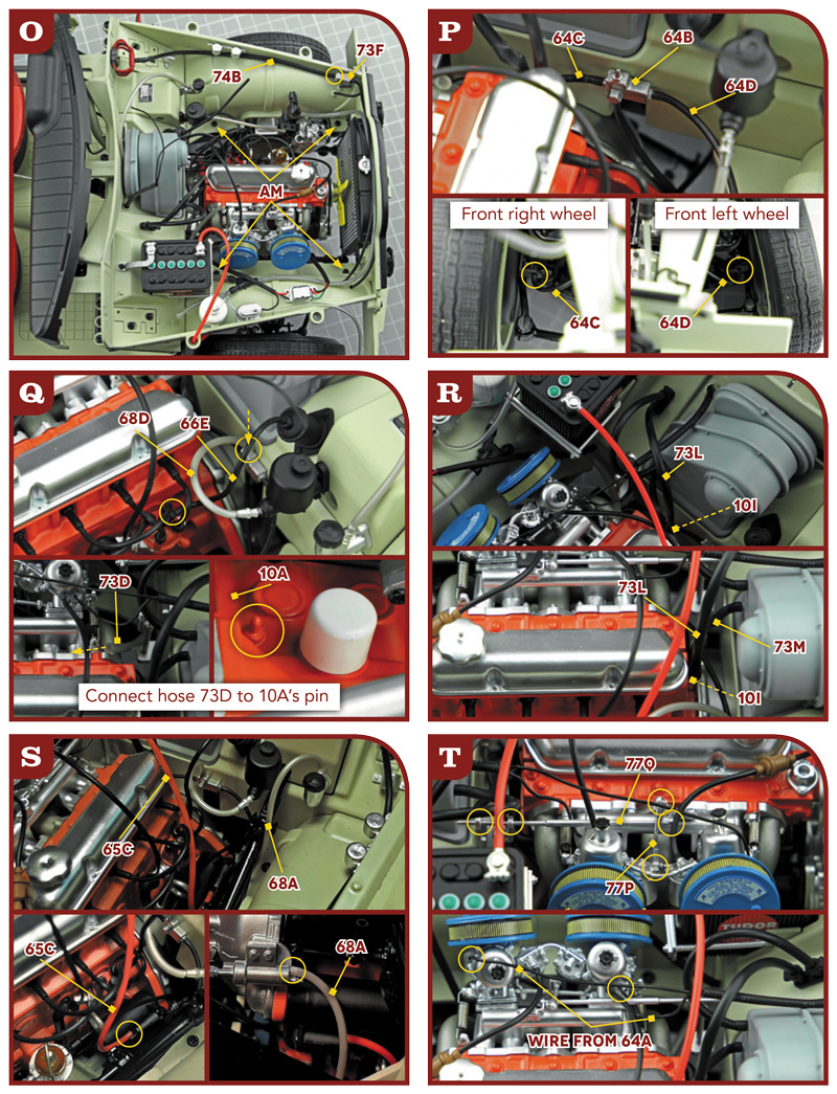 O
74B
73F
AM

P
64C
64B
64D
Front right wheel
Front left wheel
64C
64D

Q
68D
66E
73D
10A
Connect hose 73D to 10A's pin

R
73L
10I
73L
73M
10I

S
65C
68A
65C
68A

T
77Q
77P
TUDOR
WIRE FROM 64A