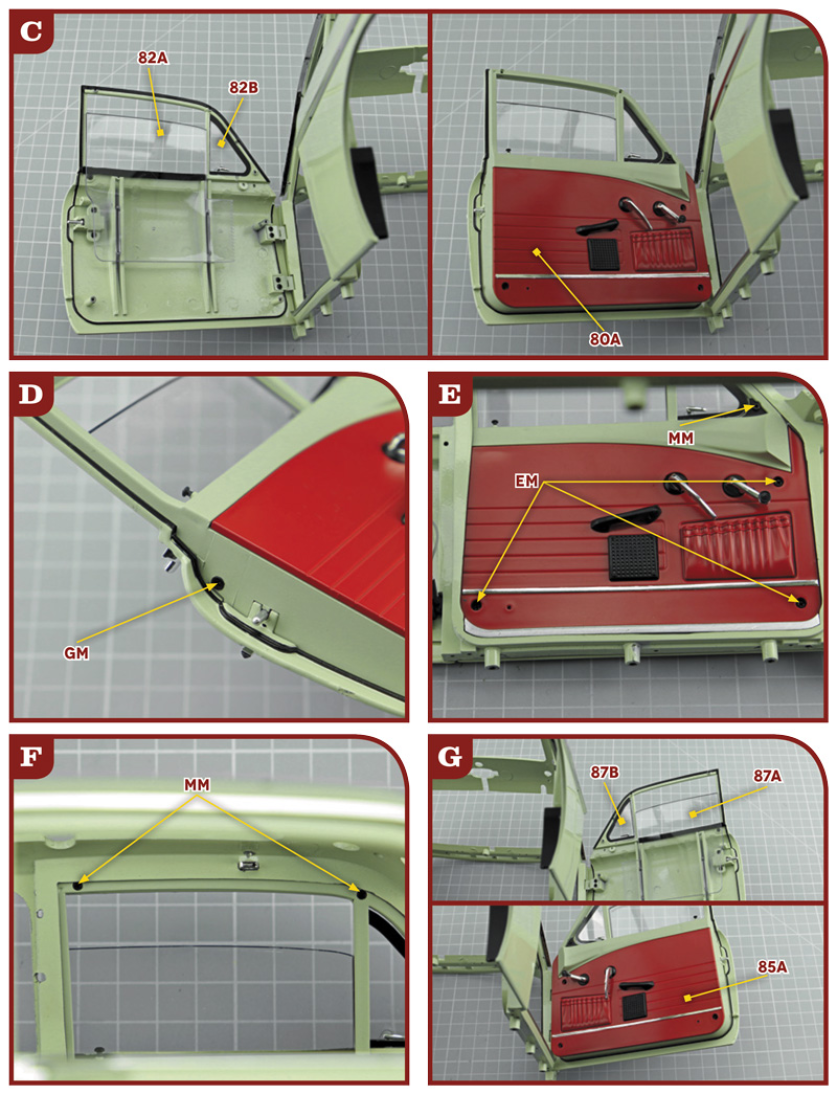 C

82A

82B

80A

D

GM

E

MM

EM

F

MM

G

87B

87A

85A