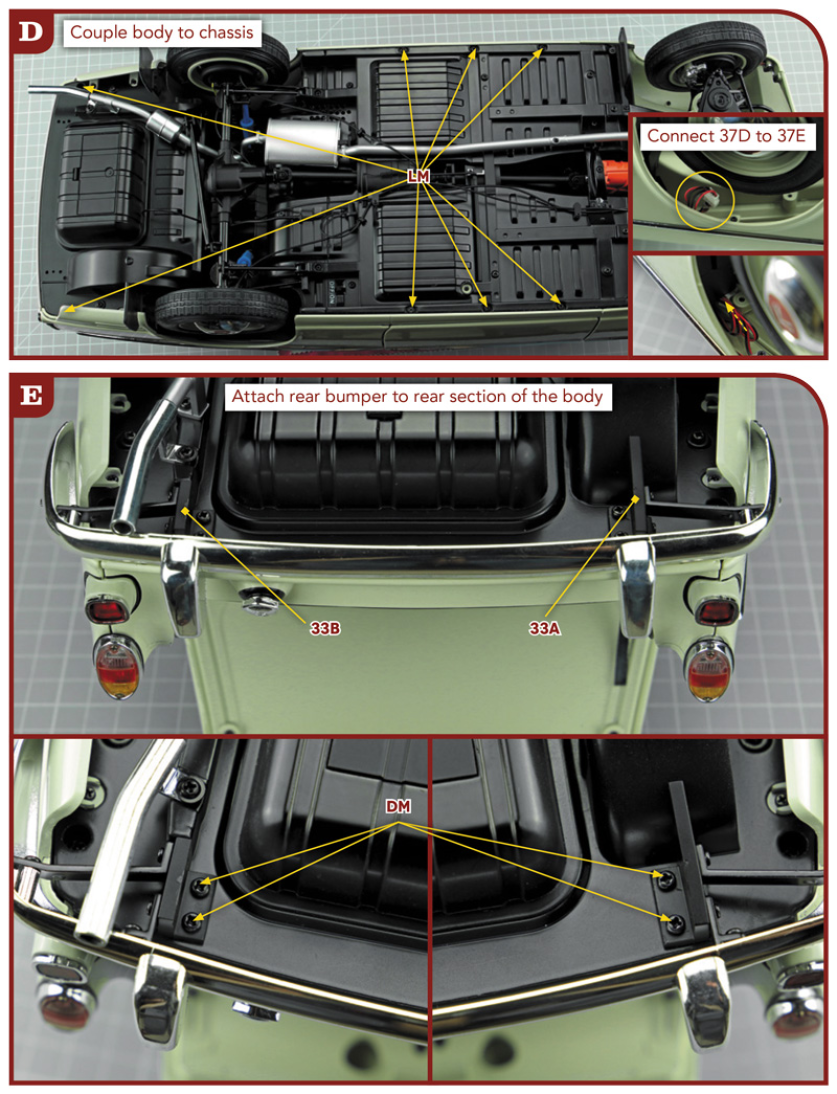 D
Couple body to chassis
LM
Connect 37D to 37E

E
Attach rear bumper to rear section of the body
33B
33A
DM