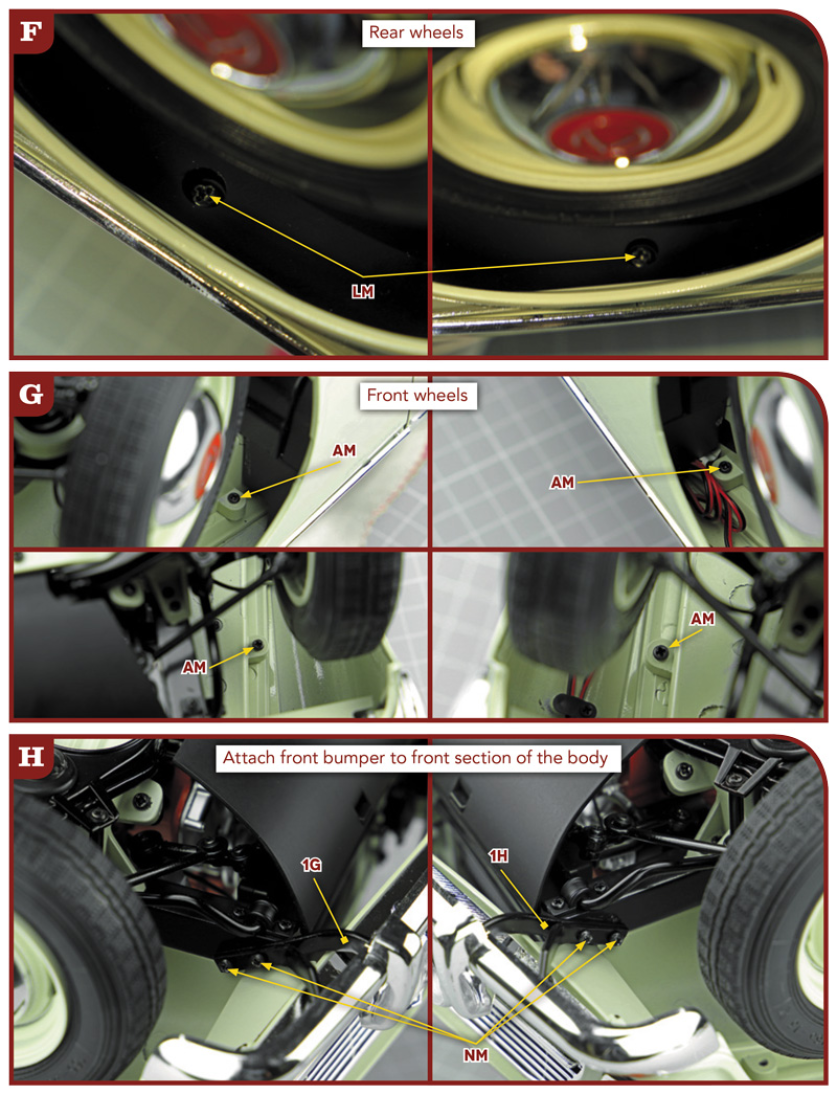 F
Rear wheels
LM

G
Front wheels
AM
AM
AM
AM

H
Attach front bumper to front section of the body
1G
1H
NM