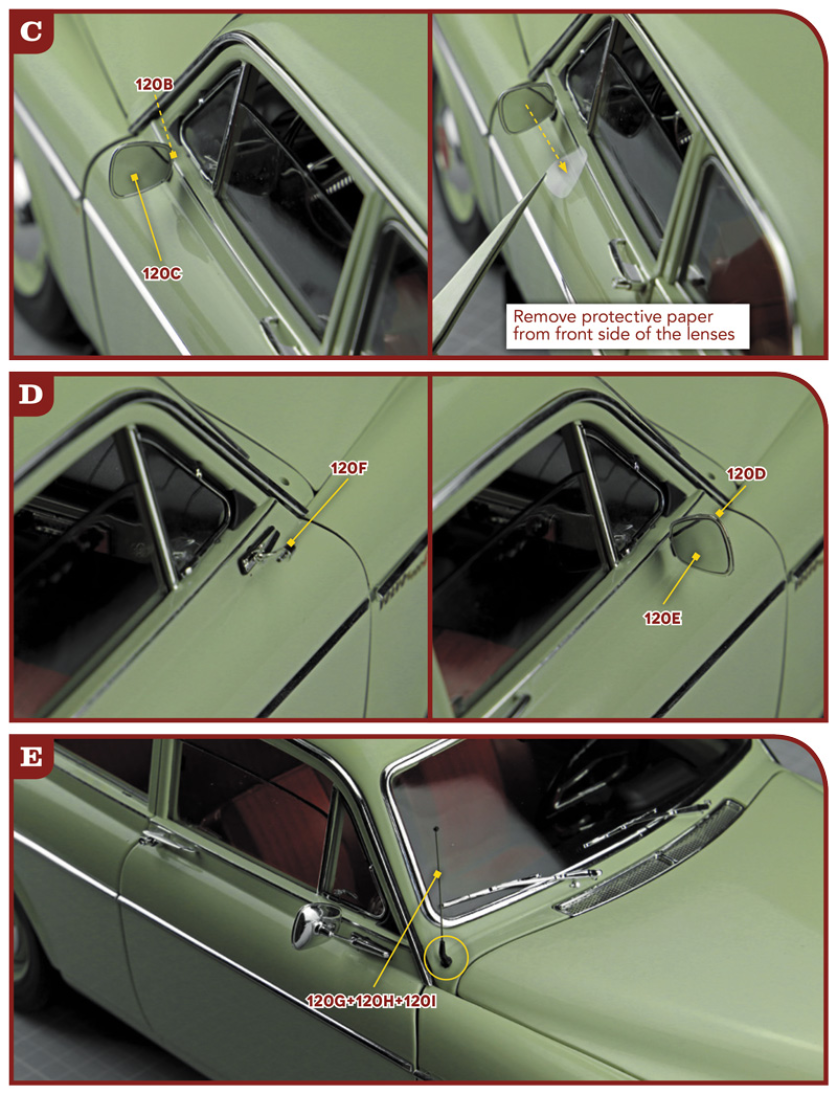 C

120B

120C

Remove protective paper from front side of the lenses

D

120F

120D

120E

E

120G+120H+120I