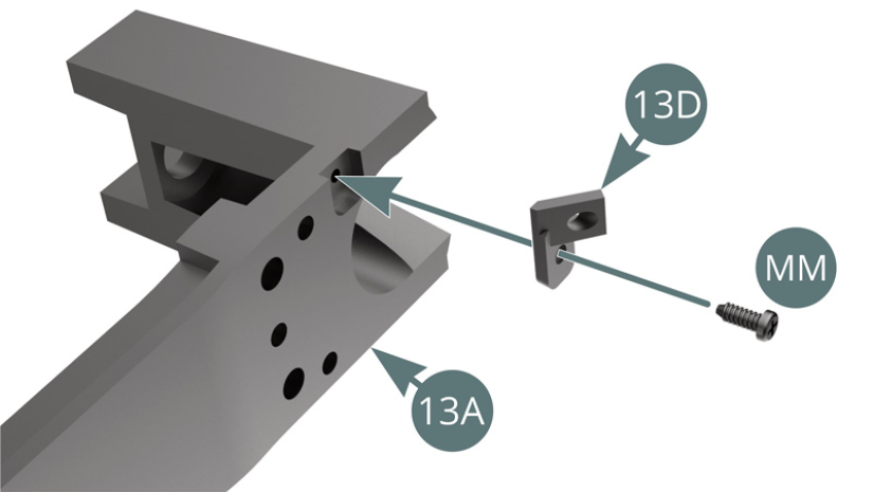 13D

MM

13A