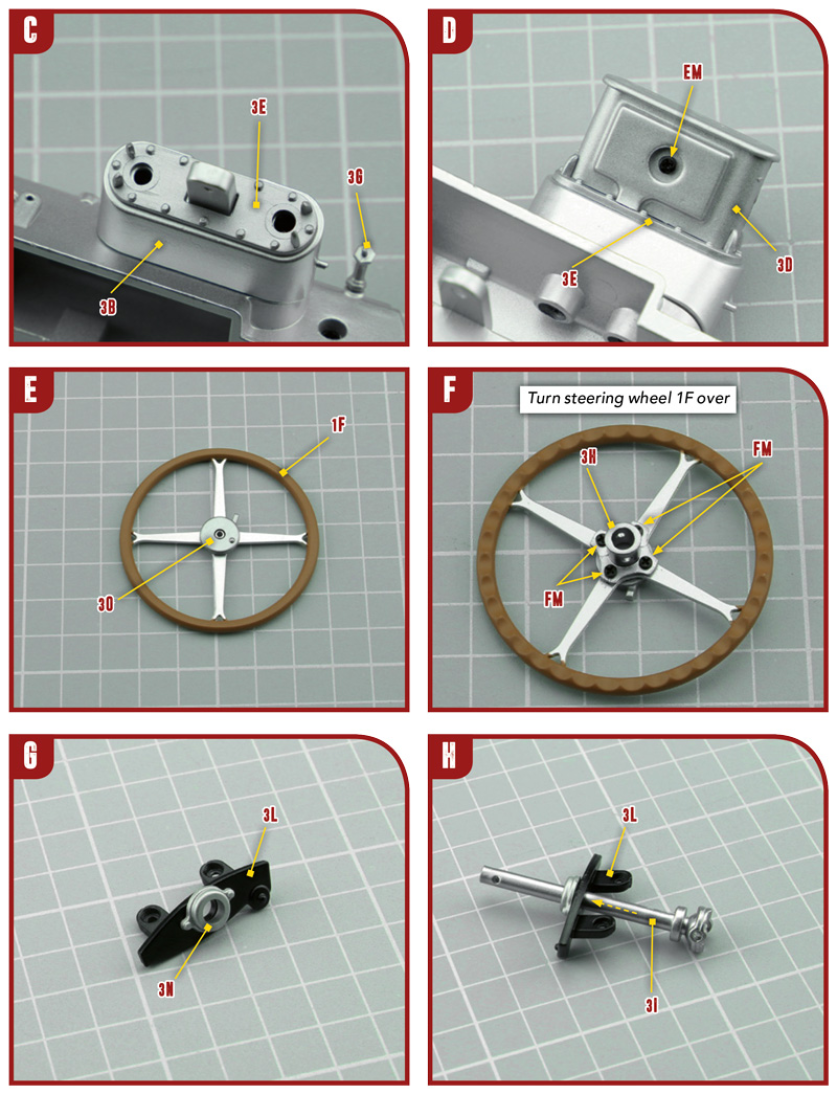 C

3E

3G

3B

D

EM

3E

3D

E

1F

3O

F

Turn steering wheel 1F over

3H

FM

FM

G

3L

3N

H

3L

3I