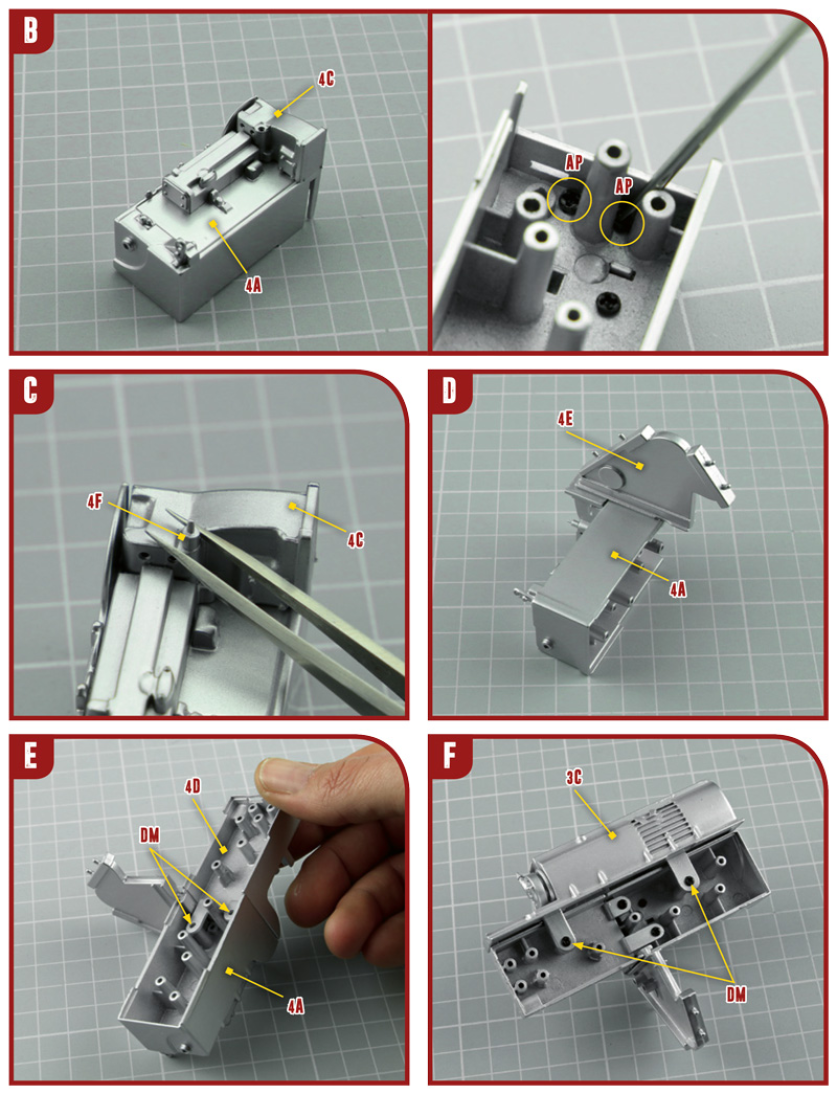 B

4C

4A

AP

AP

C

4F

4C

D

4E

4A

E

4D

DM

4A

F

3C

DM