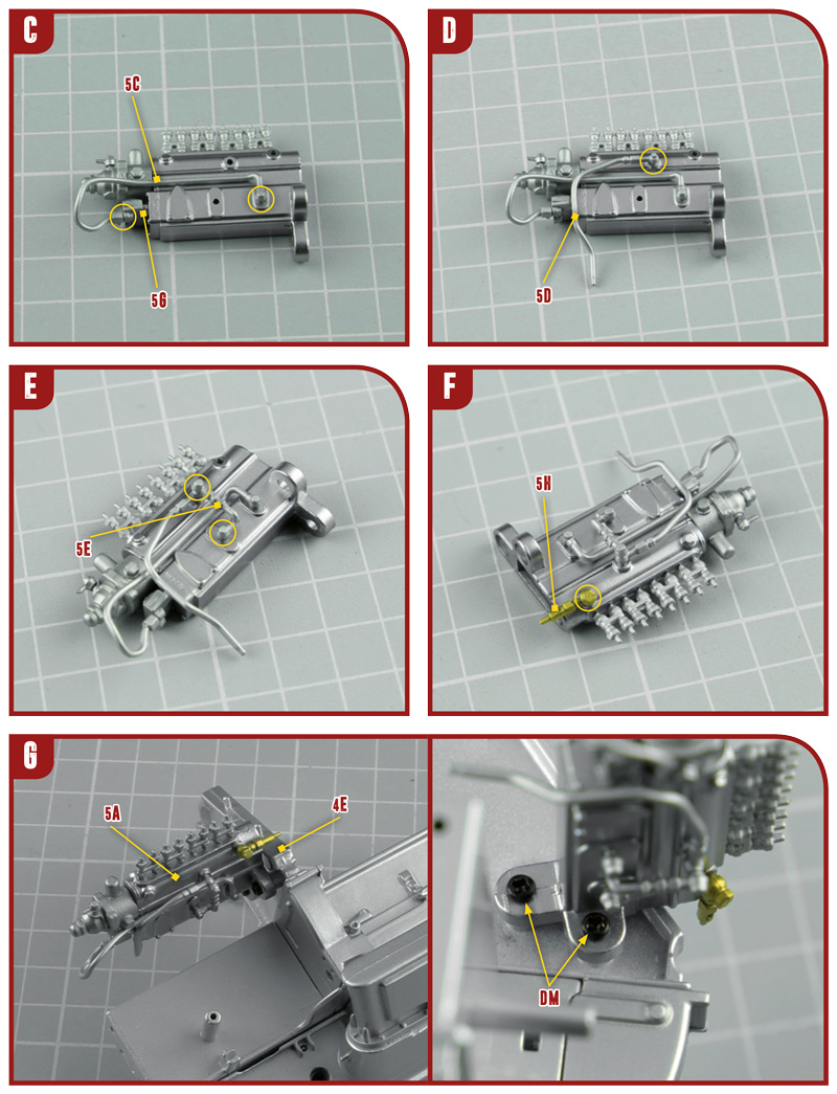 C

5C

5G

D

5D

E

5E

F

5H

G

5A

4E

DM