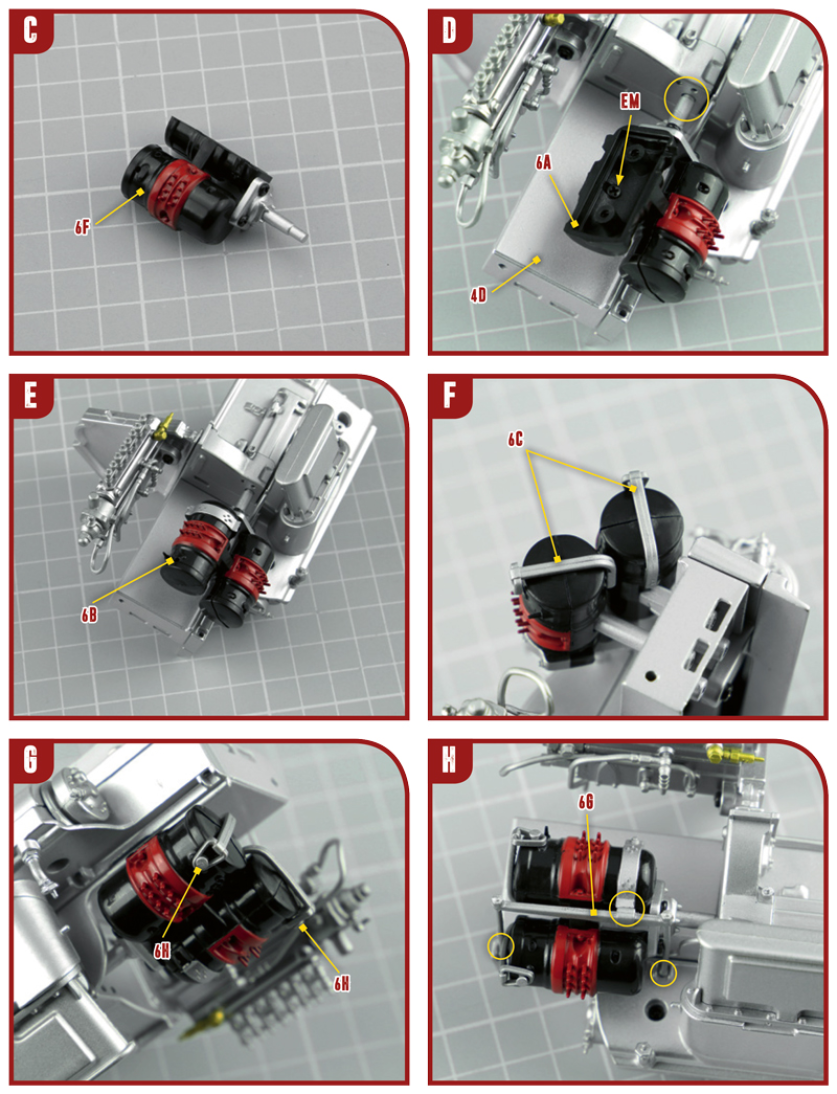 C

6F

D

EM

6A

4D

E

6B

F

6C

G

6H

6H

H

6G