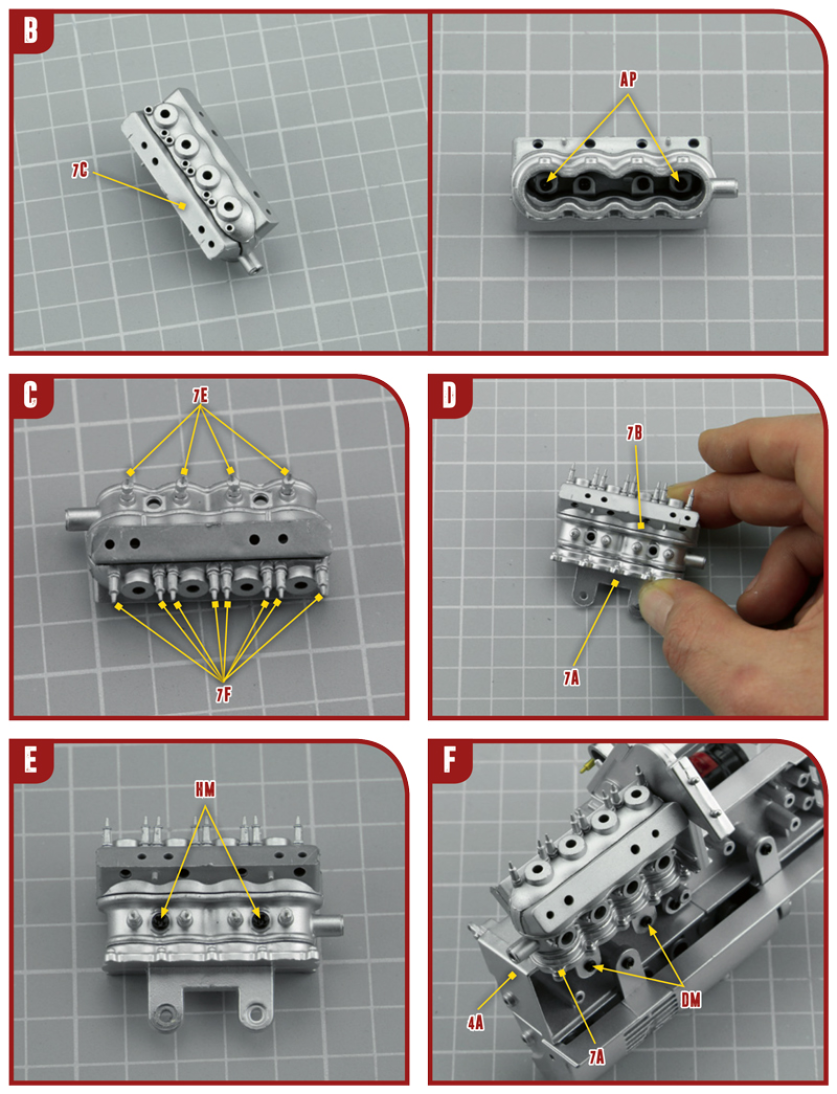 B

7C

AP

C

7E

7F

D

7B

7A

E

HM

F

4A

7A

DM