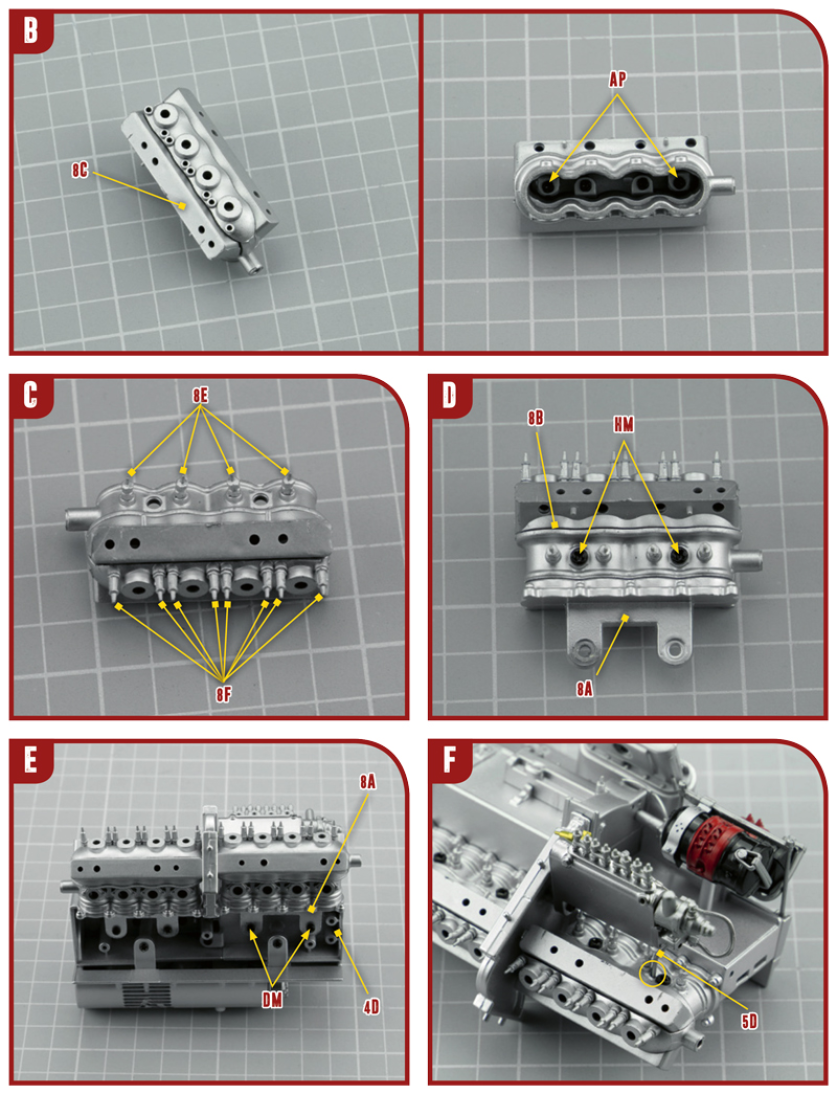 B

8C

AP

C

8E

8F

D

8B

HM

8A

E

8A

DM

4D

F

5D