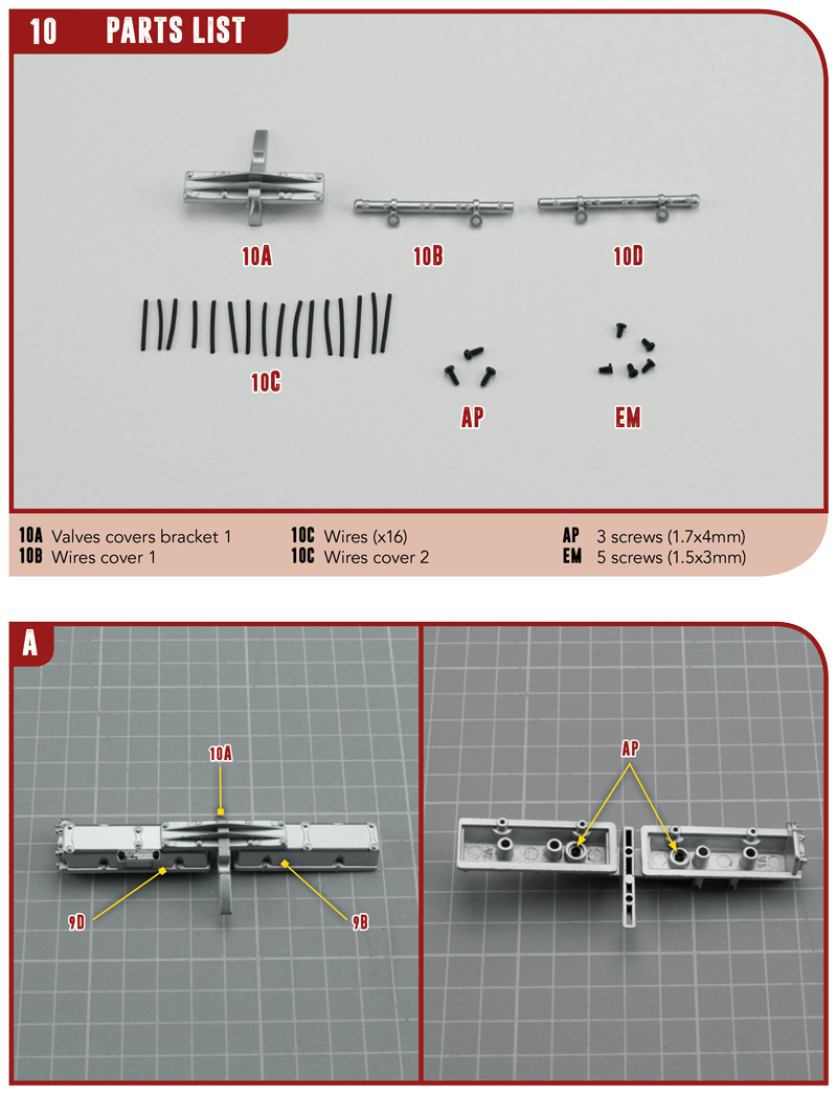 10 PARTS LIST

10A

10B

10D

10C

AP

EM

10A Valves covers bracket 1
10B Wires cover 1

10C Wires (x16)
10C Wires cover 2

AP 3 screws (1.7x4mm)
EM 5 screws (1.5x3mm)

A

10A

9D

9B

AP