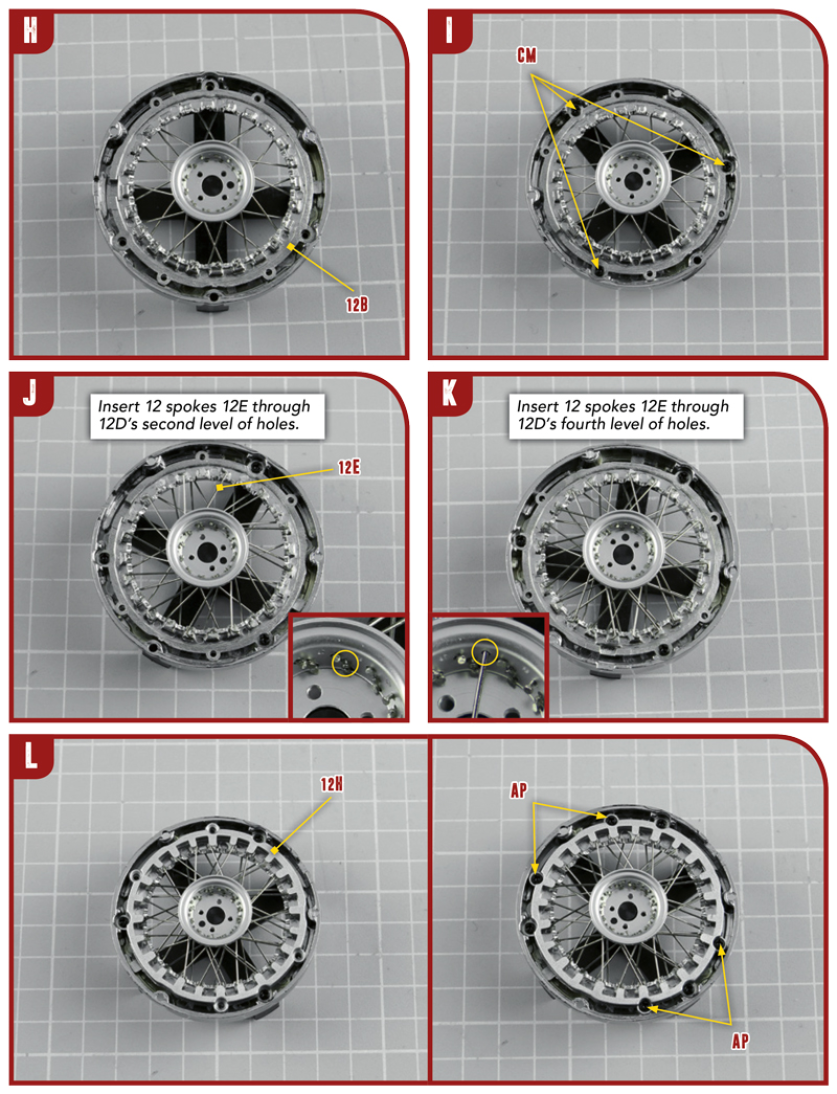 H

12B

I

CM

J

Insert 12 spokes 12E through 12D's second level of holes.

12E

K

Insert 12 spokes 12E through 12D's fourth level of holes.

L

12H

AP

AP