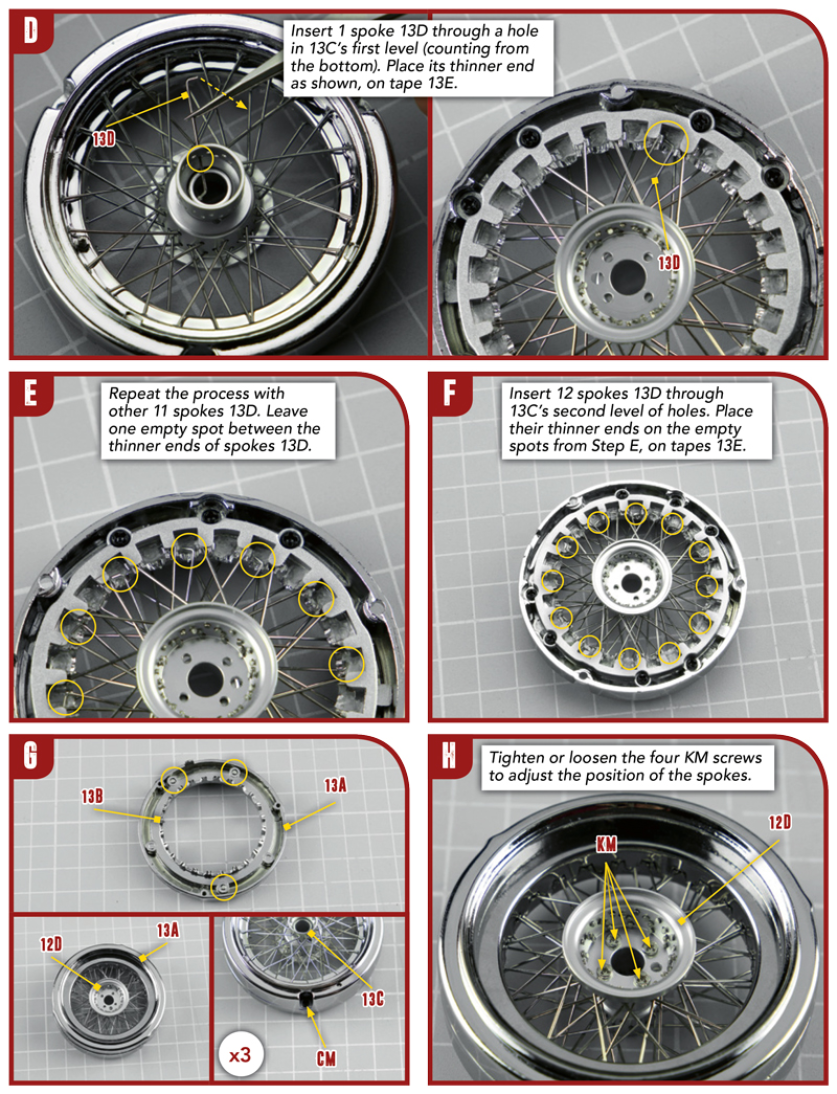 D

Insert 1 spoke 13D through a hole in 13C's first level (counting from the bottom). Place its thinner end as shown, on tape 13E.

13D

13D

E

Repeat the process with other 11 spokes 13D. Leave one empty spot between the thinner ends of spokes 13D.

F

Insert 12 spokes 13D through 13C's second level of holes. Place their thinner ends on the empty spots from Step E, on tapes 13E.

G

13B

13A

12D

13A

13C

CM

x3

H

Tighten or loosen the four KM screws to adjust the position of the spokes.

KM

12D