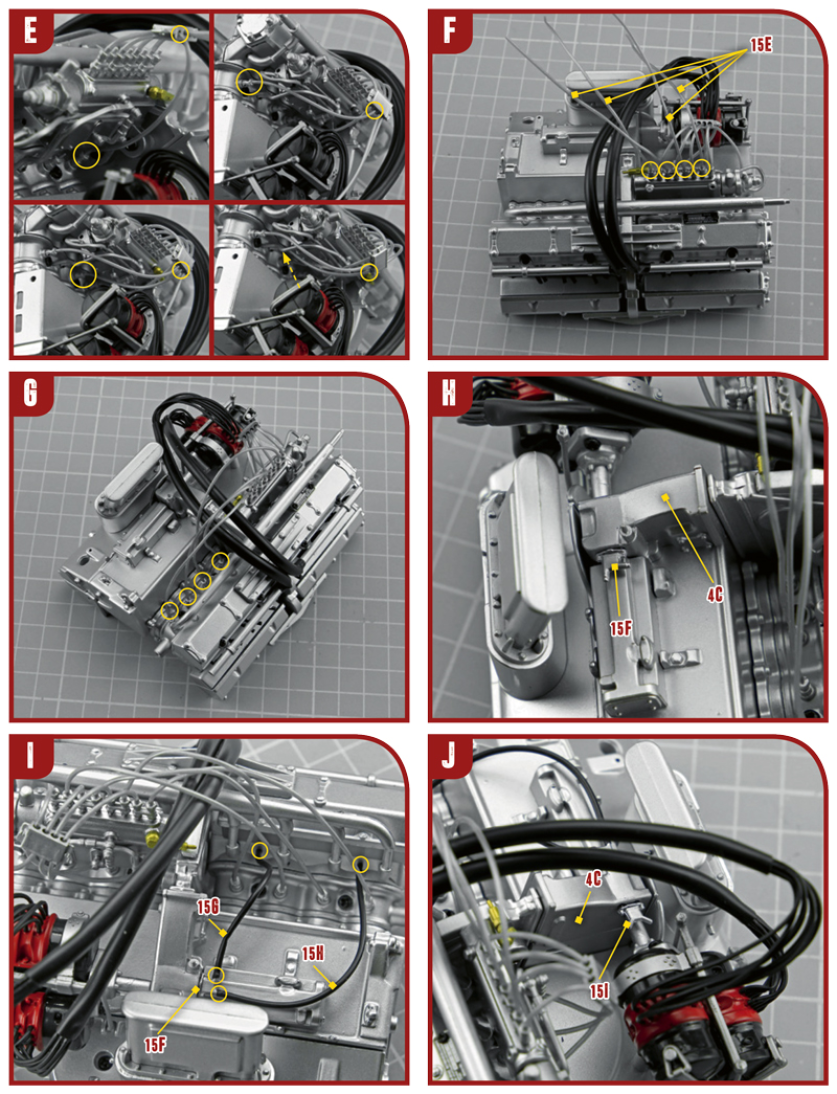 E

F

15E

G

H

4C

15F

I

15G

15H

15F

J

4C

15I