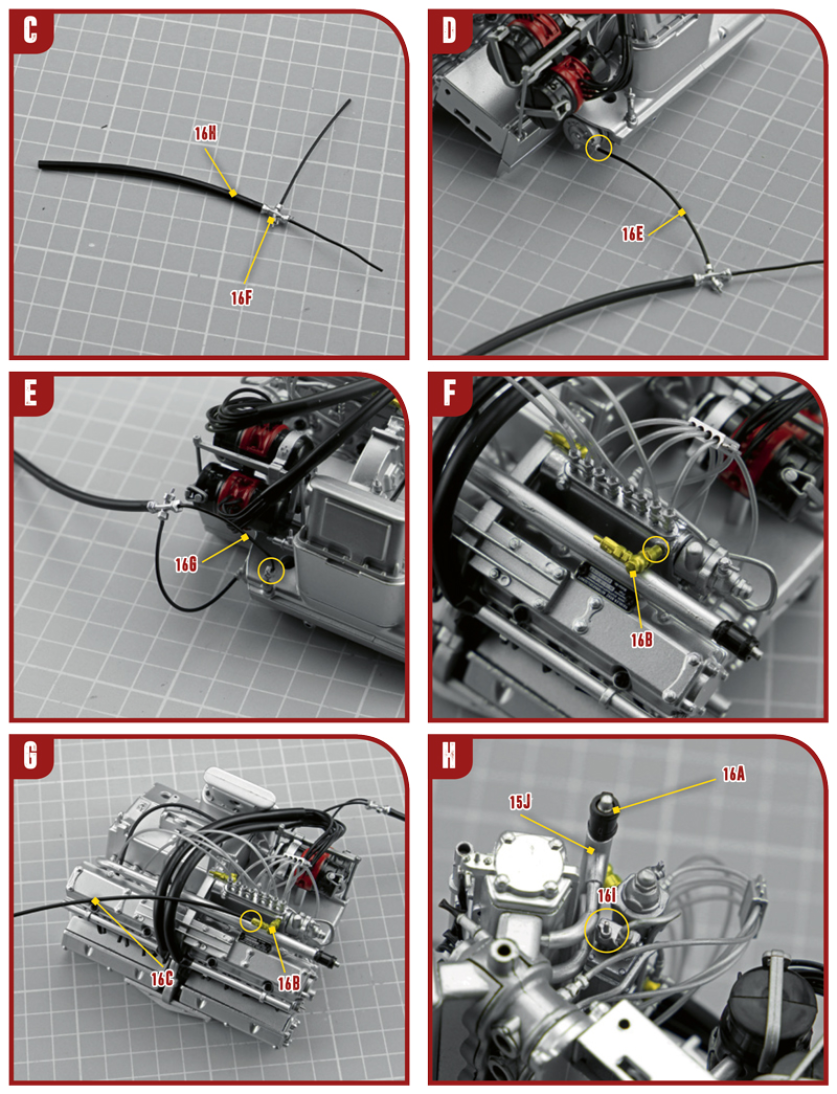 C

16H

16F

D

16E

E

16G

F

16B

G

16C

16B

H

16A

15J

16I