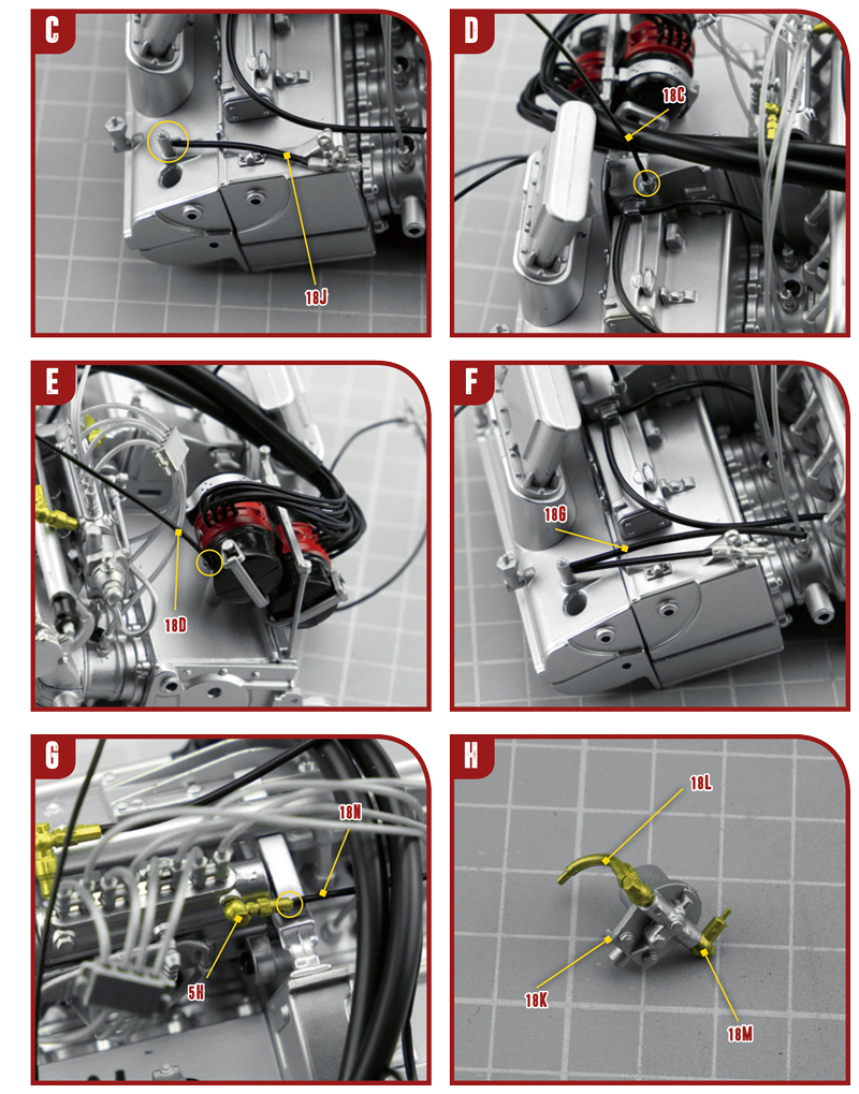 C

18J

D

18C

E

18D

F

18G

G

18N

5H

H

18L

18K

18M