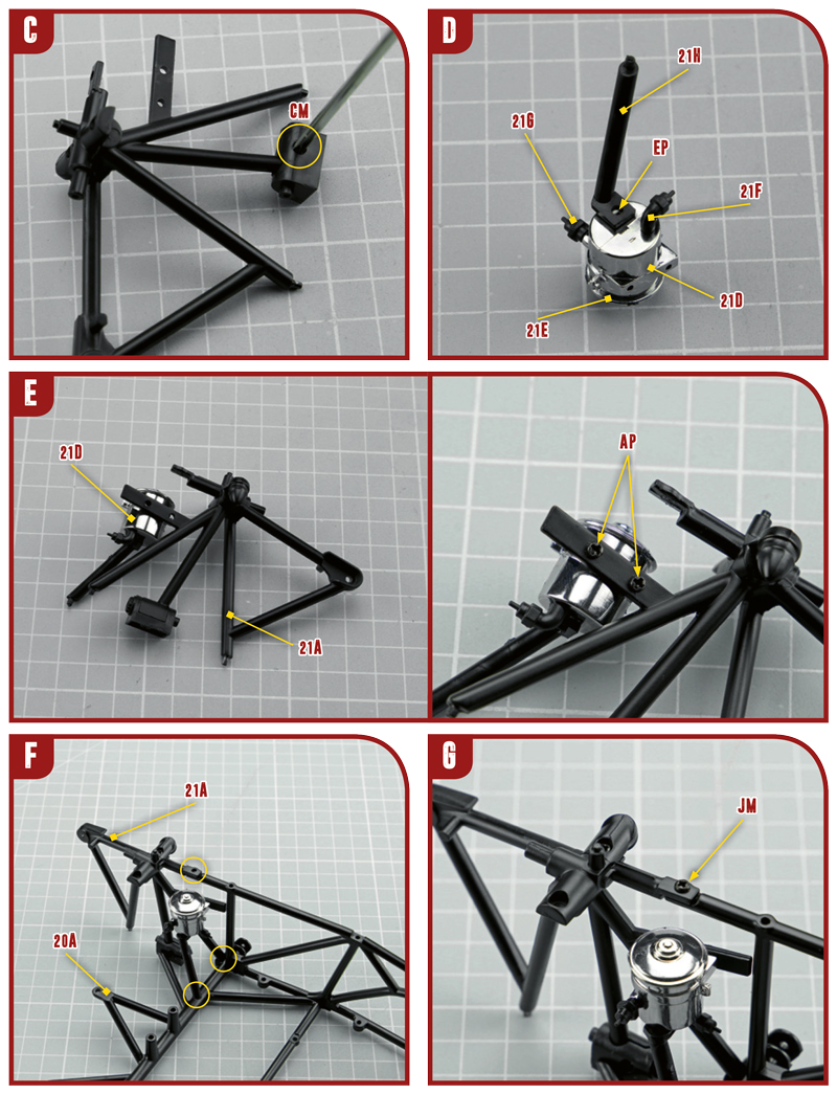 C

CM

D

21H

21G

EP

21F

21D

21E

E

21D

21A

AP

F

21A

20A

G

JM