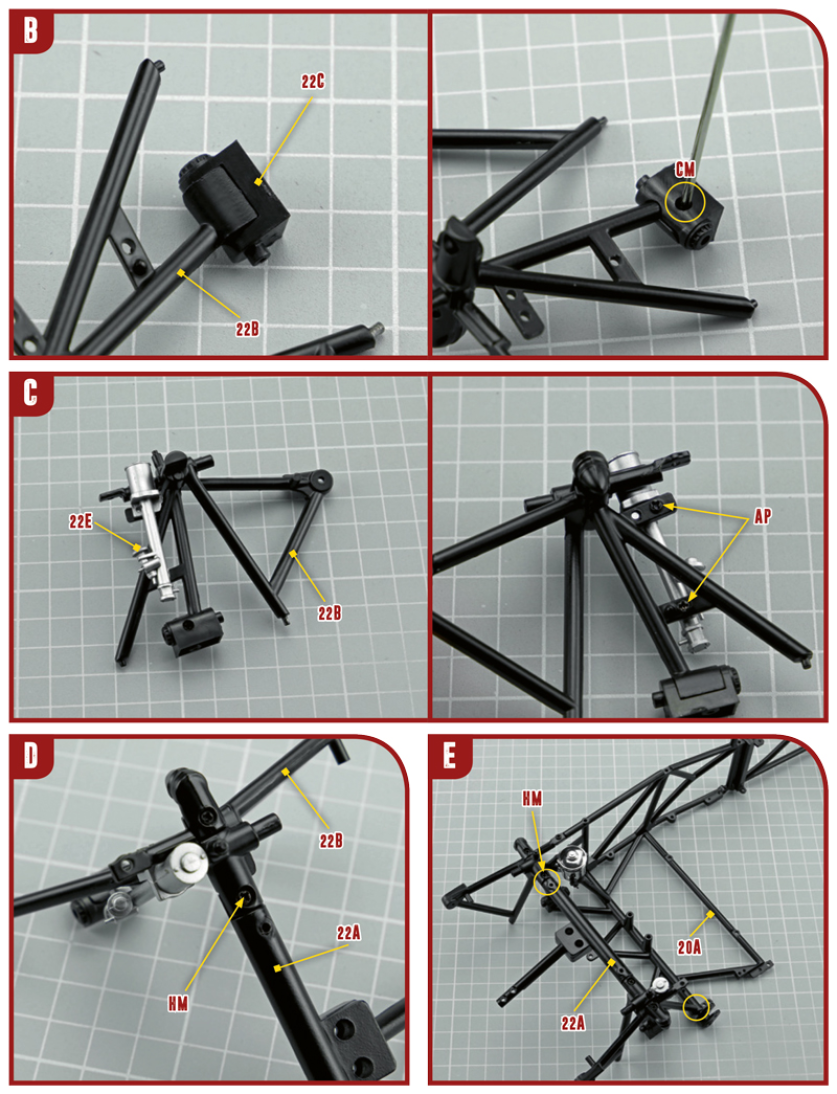 B

22C

22B

CM

C

22E

22B

AP

D

22B

22A

HM

E

HM

20A

22A