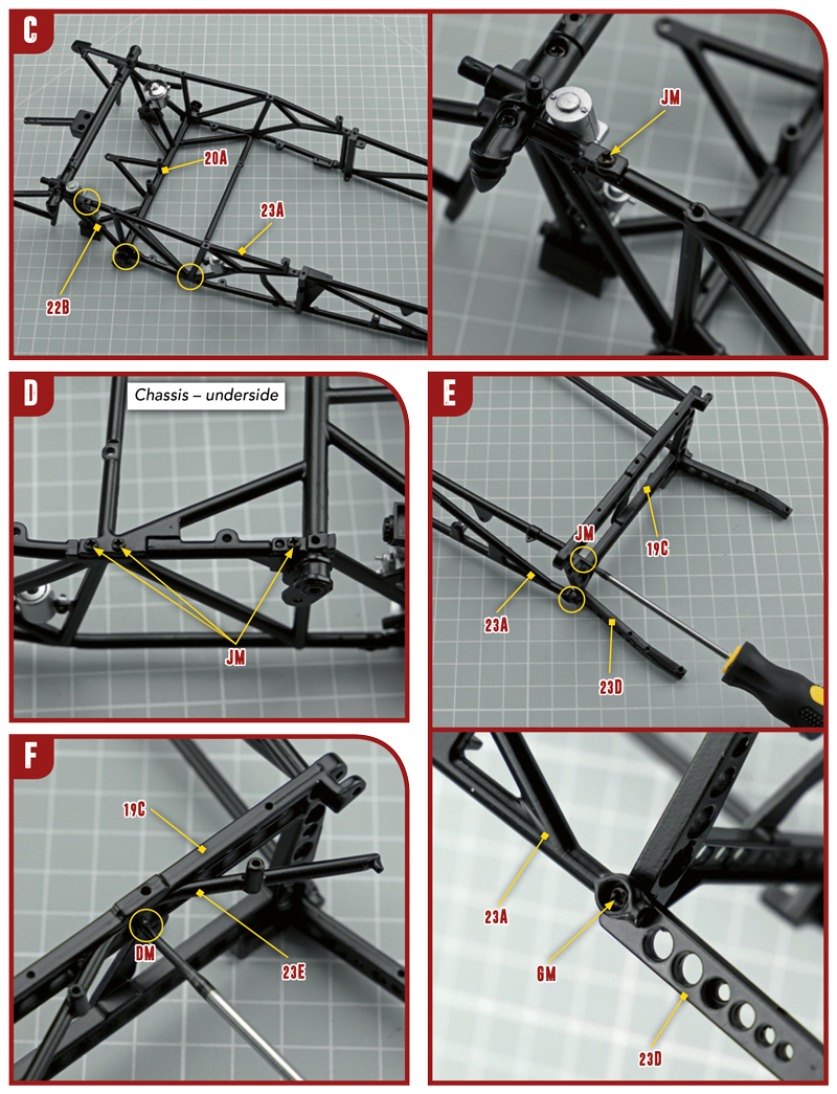 C

20A

23A

22B

JM

D

Chassis – underside

JM

E

JM

19C

23A

23D

F

19C

DM

23E

23A

GM

23D