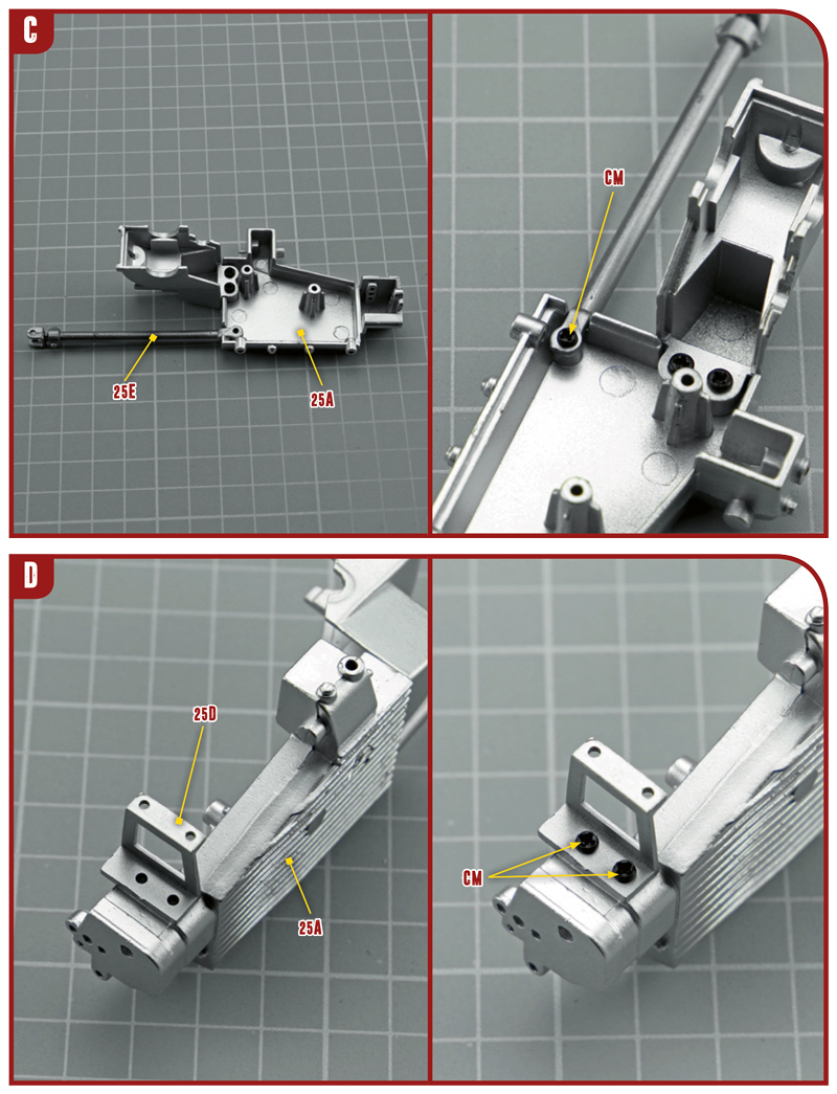 C

25E

25A

CM

D

25D

25A

CM