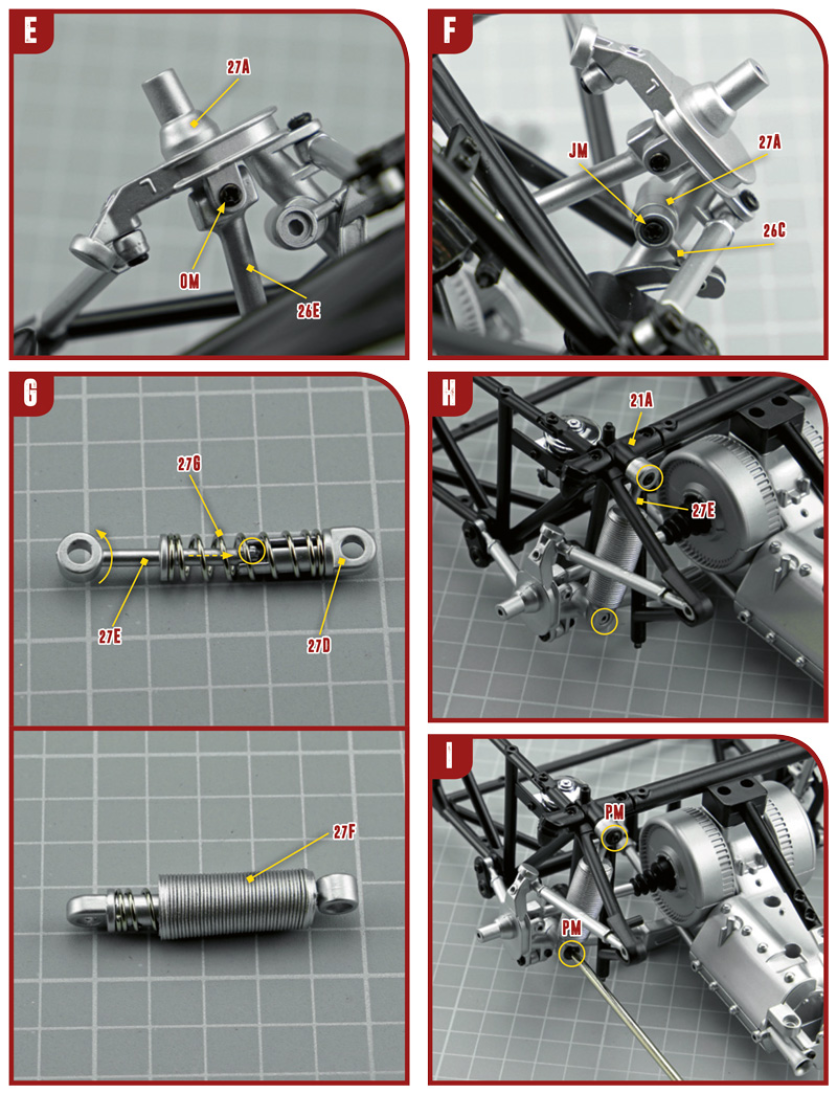 E
27A
OM
26E

F
JM
27A
26C

G
27G
27E
27D

27F

H
21A
27E

I
PM
PM