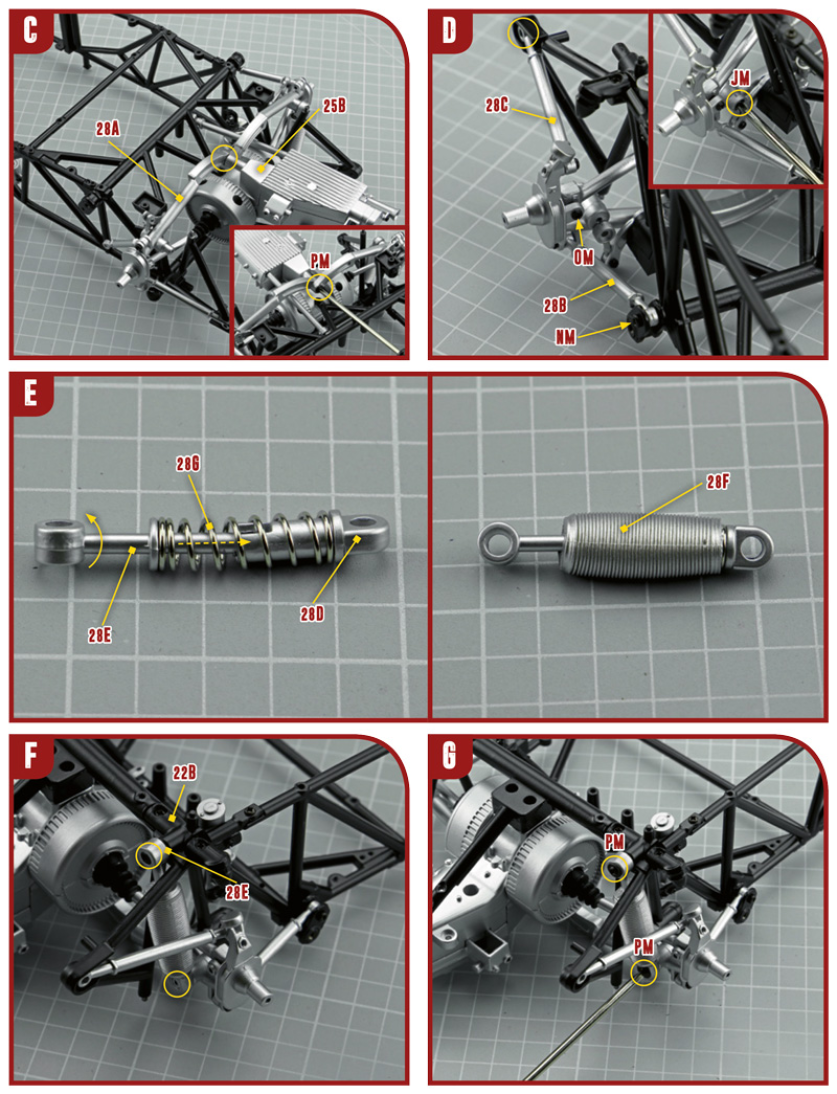 C

28A

25B

PM

D

28C

JM

OM

28B

NM

E

28G

28E

28D

28F

F

22B

28E

G

PM

PM