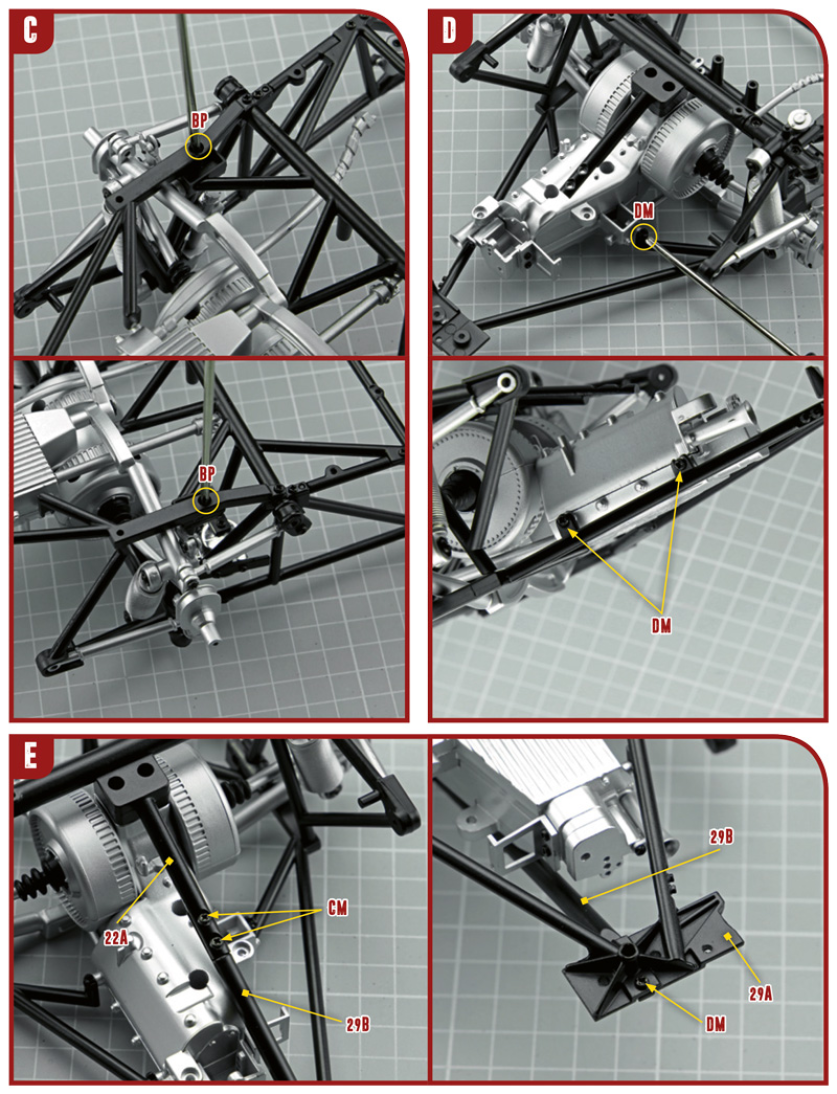 C

BP

BP

D

DM

DM

E

22A

CM

29B

29B

29A

DM