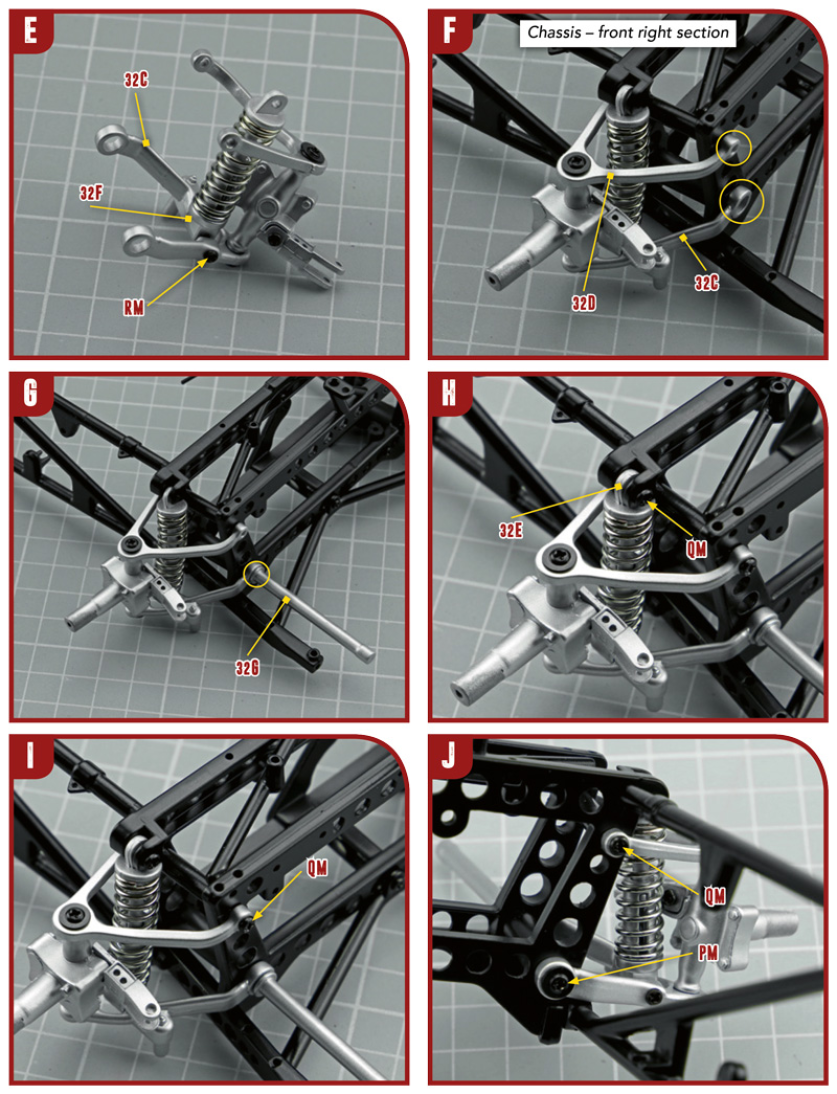 E

32C

32F

RM

F

Chassis – front right section

32D

32C

G

32G

H

32E

QM

I

QM

J

QM

PM