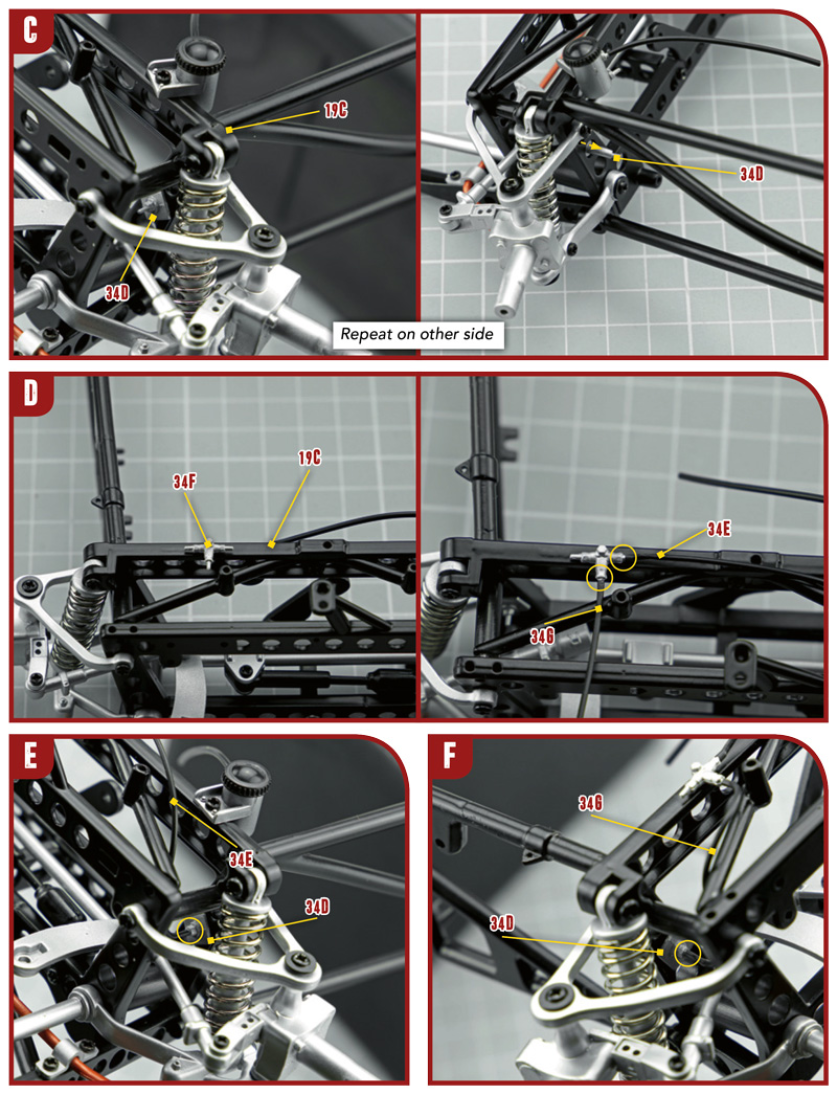 C

19C

34D

34D

Repeat on other side

D

34F

19C

34E

34G

E

34E

34D

F

34G

34D