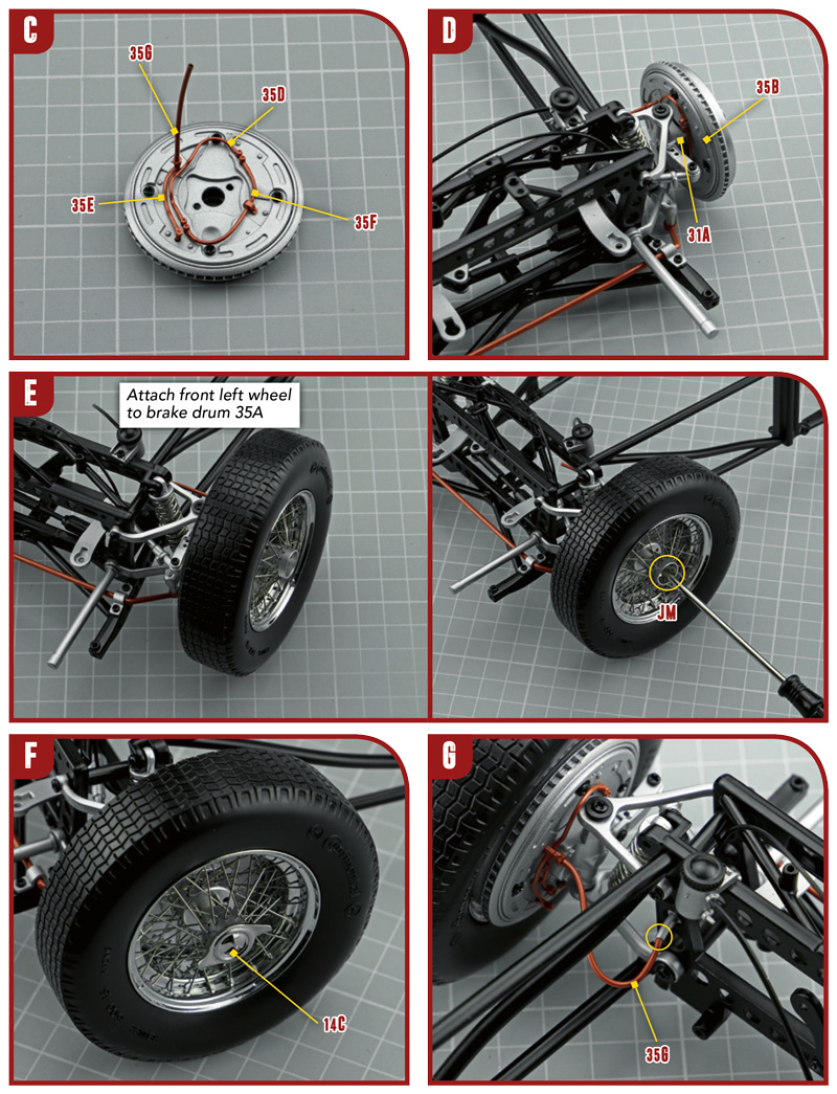 C

35G

35D

35E

35F

D

35B

31A

E

Attach front left wheel to brake drum 35A

JM

F

14C

G

35G