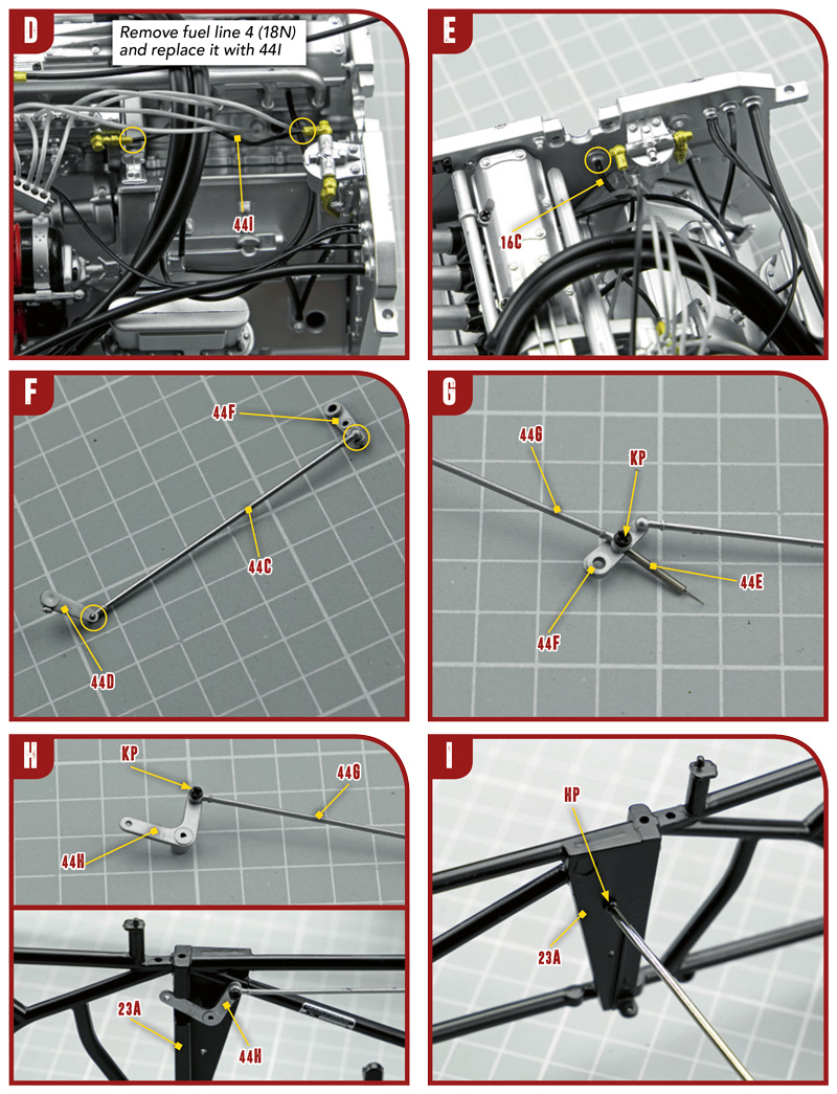 D

Remove fuel line 4 (18N) and replace it with 44I

44I

E

16C

F

44F

44C

44D

G

44G

KP

44E

44F

H

KP

44G

44H

23A

44H

I

HP

23A