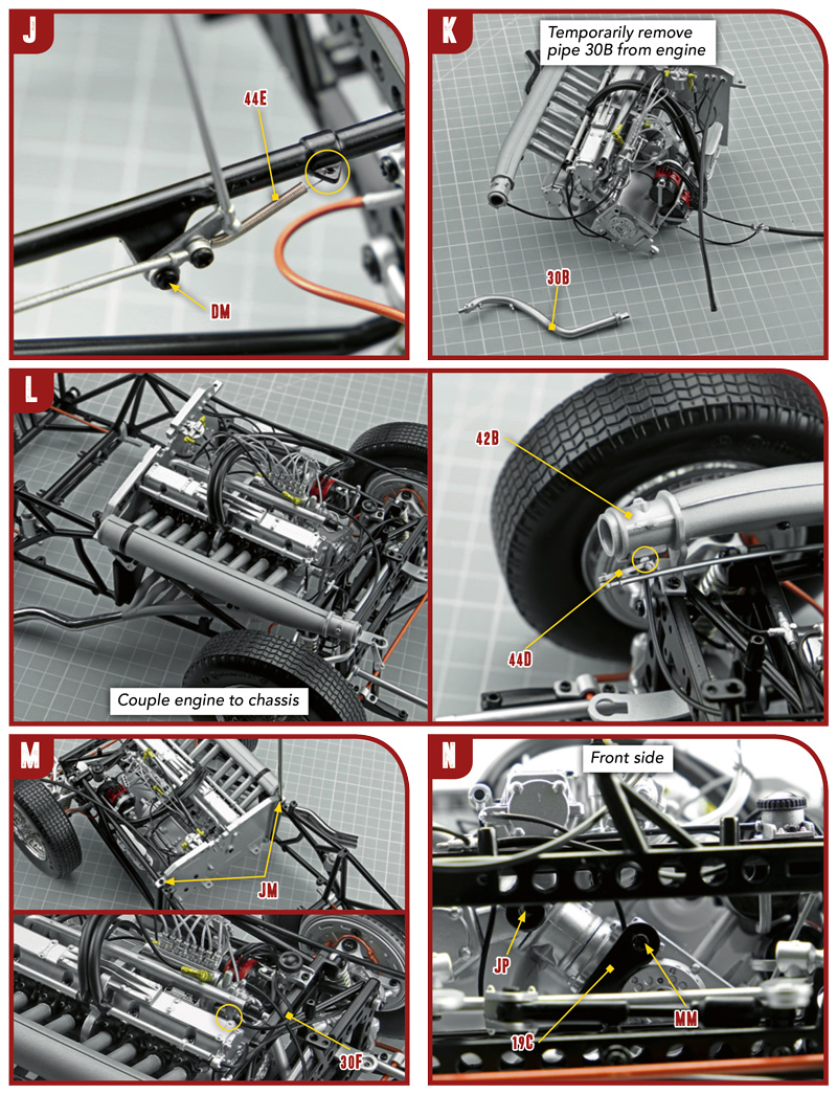 J

44E

DM

K

Temporarily remove pipe 30B from engine

30B

L

Couple engine to chassis

42B

44D

M

JM

30F

N

Front side

JP

MM

19C