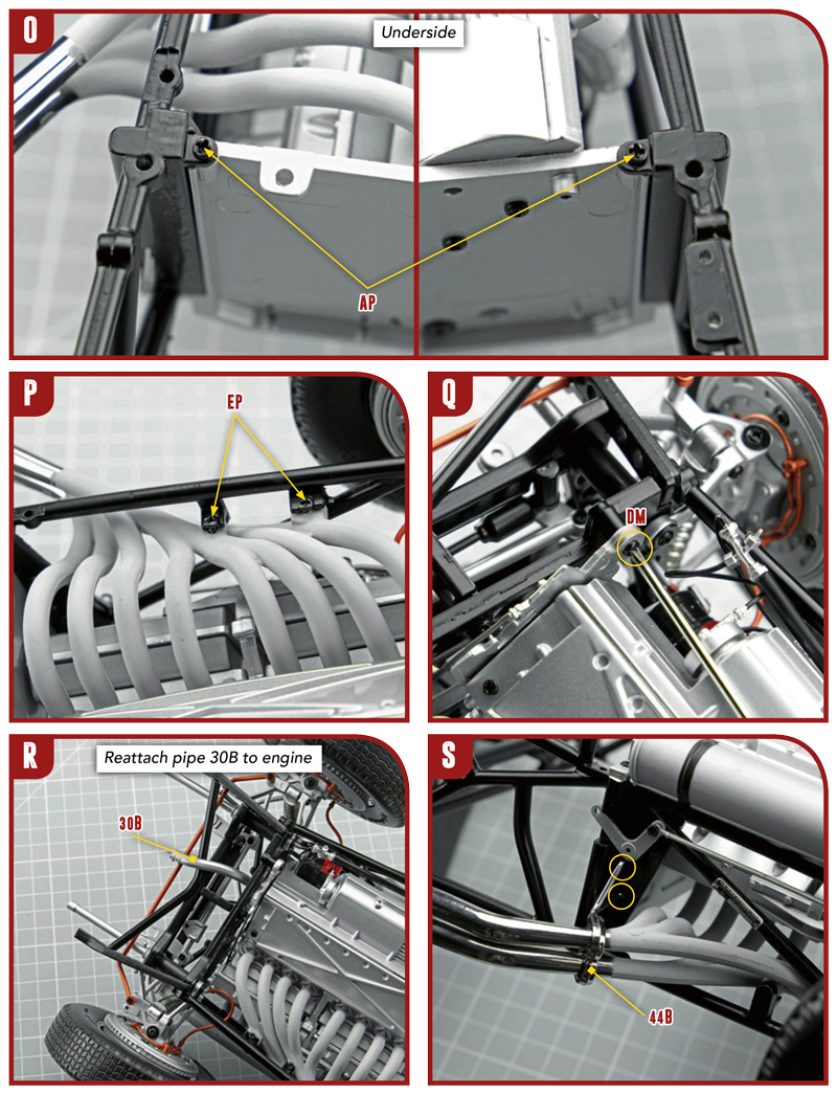 O
Underside
AP

P
EP

Q
DM

R
Reattach pipe 30B to engine
30B

S
44B